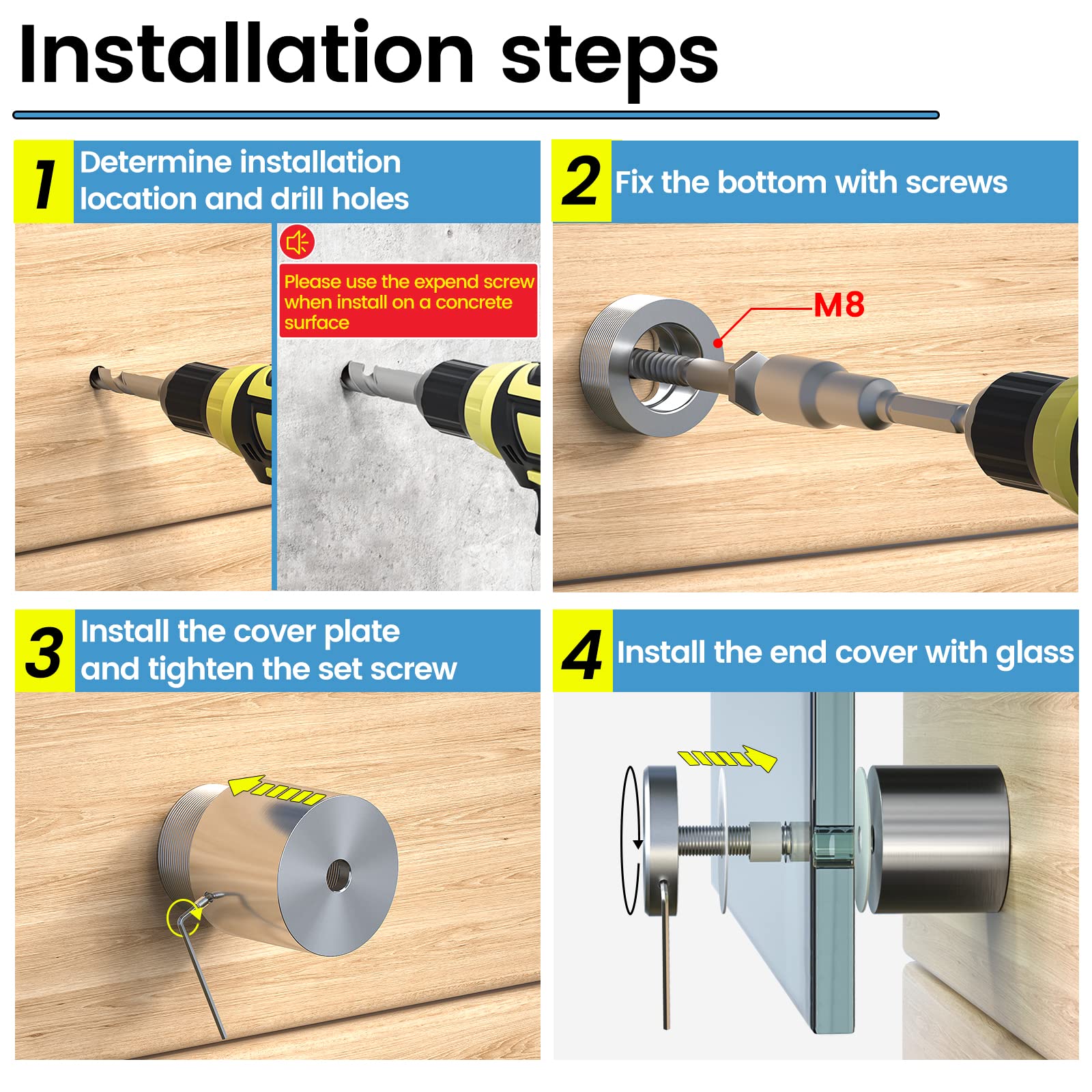 Installation steps

1 Determine installation location and drill holes

Please use the expend screw when install on a concrete surface

2 Fix the bottom with screws

M8

3 Install the cover plate and tighten the set screw

4 Install the end cover with glass