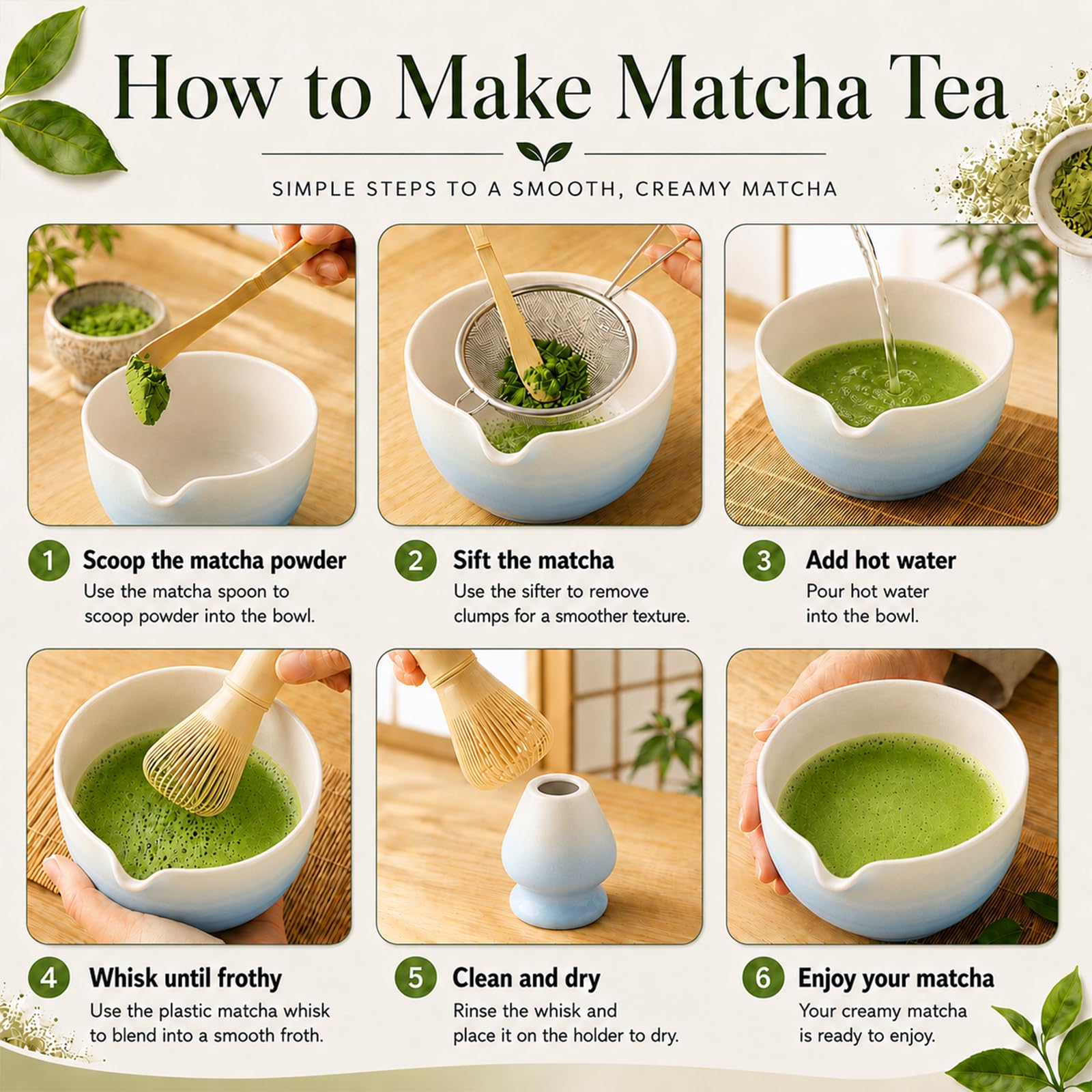 How to Make Matcha Tea

SIMPLE STEPS TO A SMOOTH, CREAMY MATCHA

1 Scoop the matcha powder
Use the matcha spoon to scoop powder into the bowl.

2 Sift the matcha
Use the sifter to remove clumps for a smoother texture.

3 Add hot water
Pour hot water into the bowl.

4 Whisk until frothy
Use the plastic matcha whisk to blend into a smooth froth.

5 Clean and dry
Rinse the whisk and place it on the holder to dry.

6 Enjoy your matcha
Your creamy matcha is ready to enjoy.