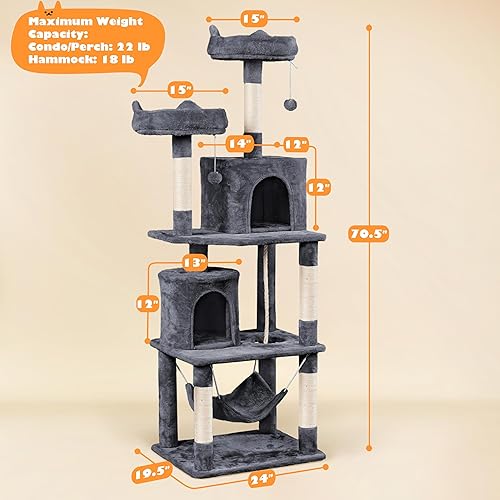 Maximum Weight Capacity:
Condo/Perch: 22 lb
Hammock: 18 lb

15"

15"

14"

12"

12"

70.5"

13"

12"

19.5"

24"