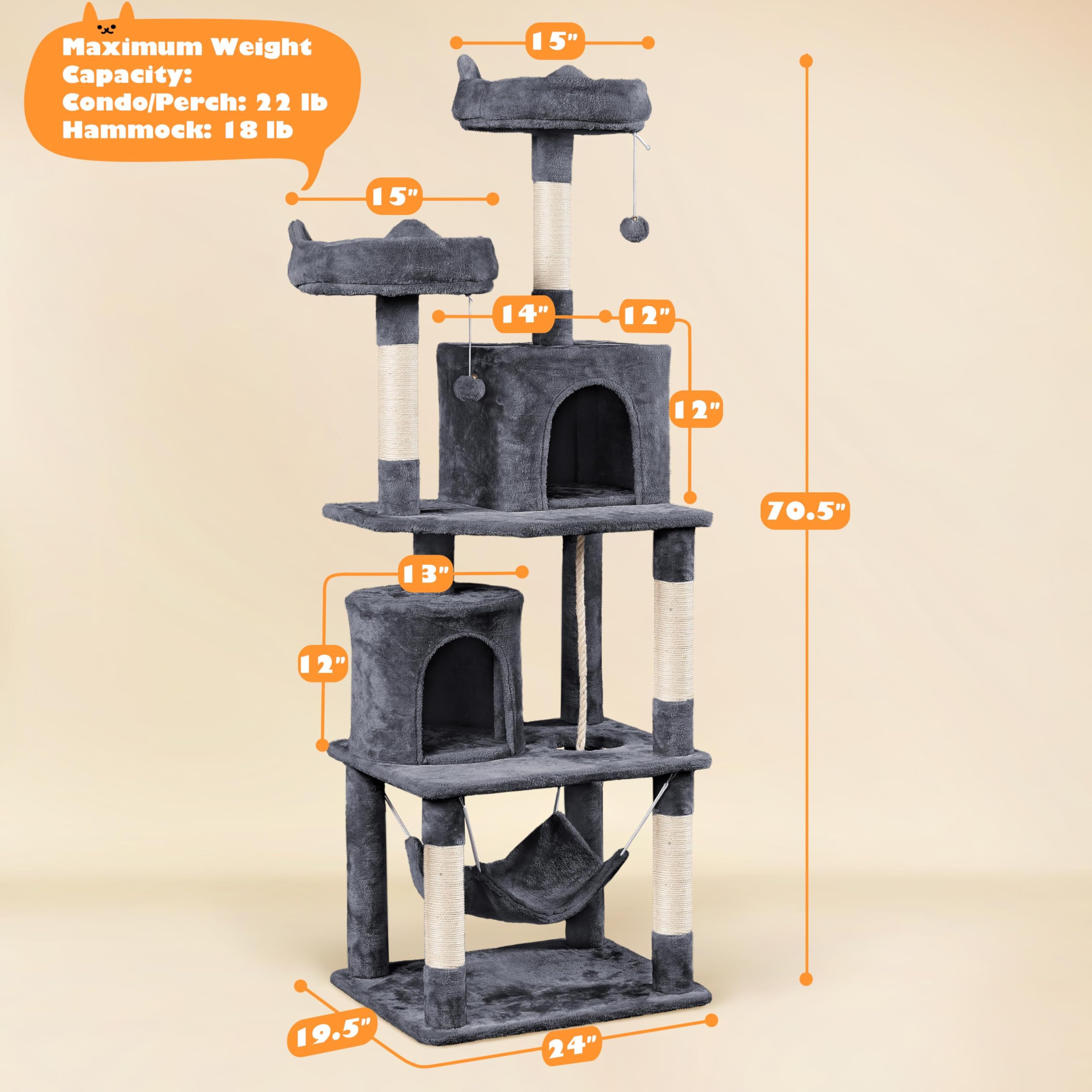 Maximum Weight Capacity:
Condo/Perch: 22 lb
Hammock: 18 lb

15"

15"

14"

12"

12"

70.5"

13"

12"

19.5"

24"