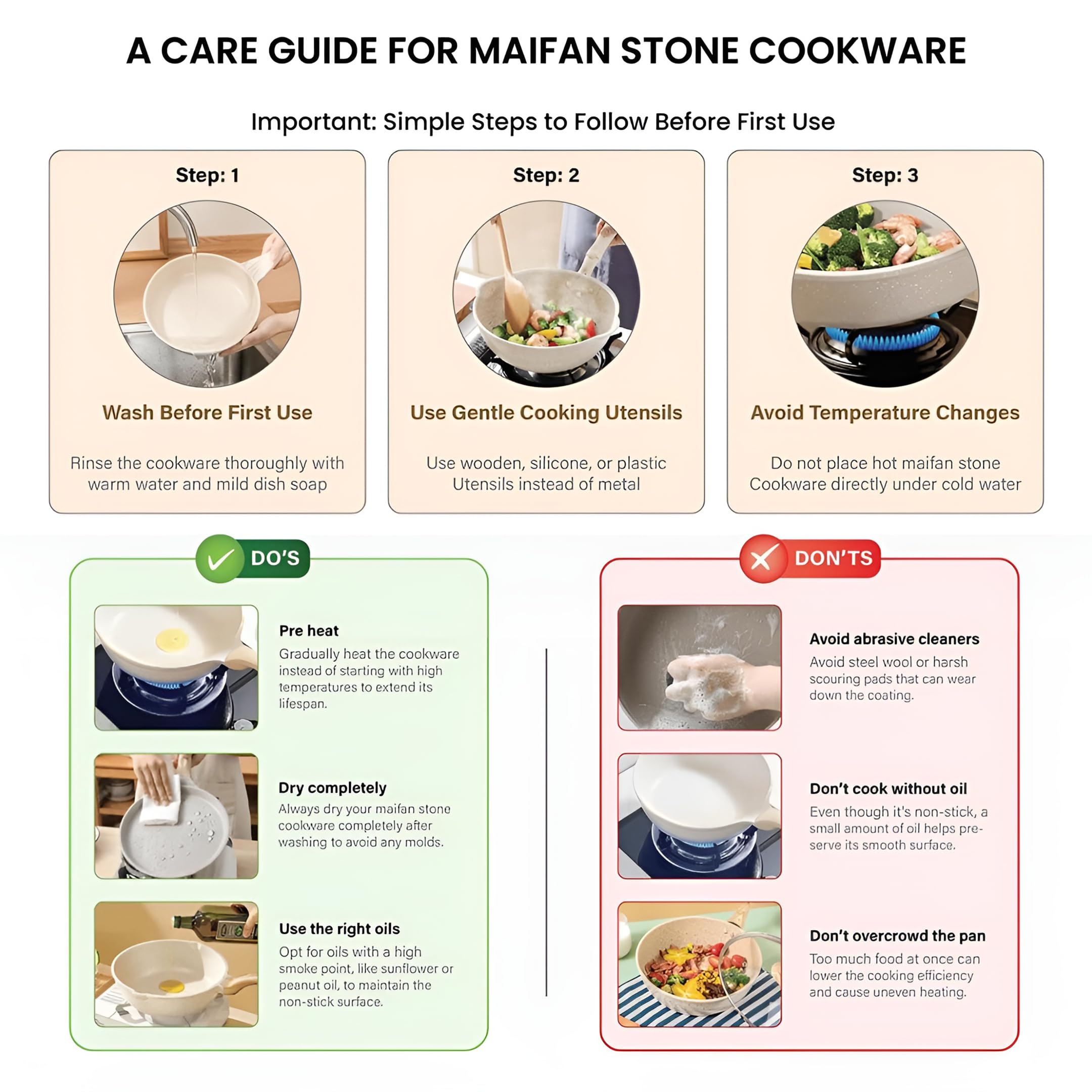 A CARE GUIDE FOR MAIFAN STONE COOKWARE

Important: Simple Steps to Follow Before First Use

Step: 1

Wash Before First Use

Rinse the cookware thoroughly with warm water and mild dish soap

Step: 2

Use Gentle Cooking Utensils

Use wooden, silicone, or plastic Utensils instead of metal

Step: 3

Avoid Temperature Changes

Do not place hot maifan stone Cookware directly under cold water

DO'S

Pre heat
Gradually heat the cookware instead of starting with high temperatures to extend its lifespan.

Dry completely
Always dry your maifan stone cookware completely after washing to avoid any molds.

Use the right oils
Opt for oils with a high smoke point, like sunflower or peanut oil, to maintain the non-stick surface.

DON'TS

Avoid abrasive cleaners
Avoid steel wool or harsh scouring pads that can wear down the coating.

Don't cook without oil
Even though it's non-stick, a small amount of oil helps preserve its smooth surface.

Don't overcrowd the pan
Too much food at once can lower the cooking efficiency and cause uneven heating.