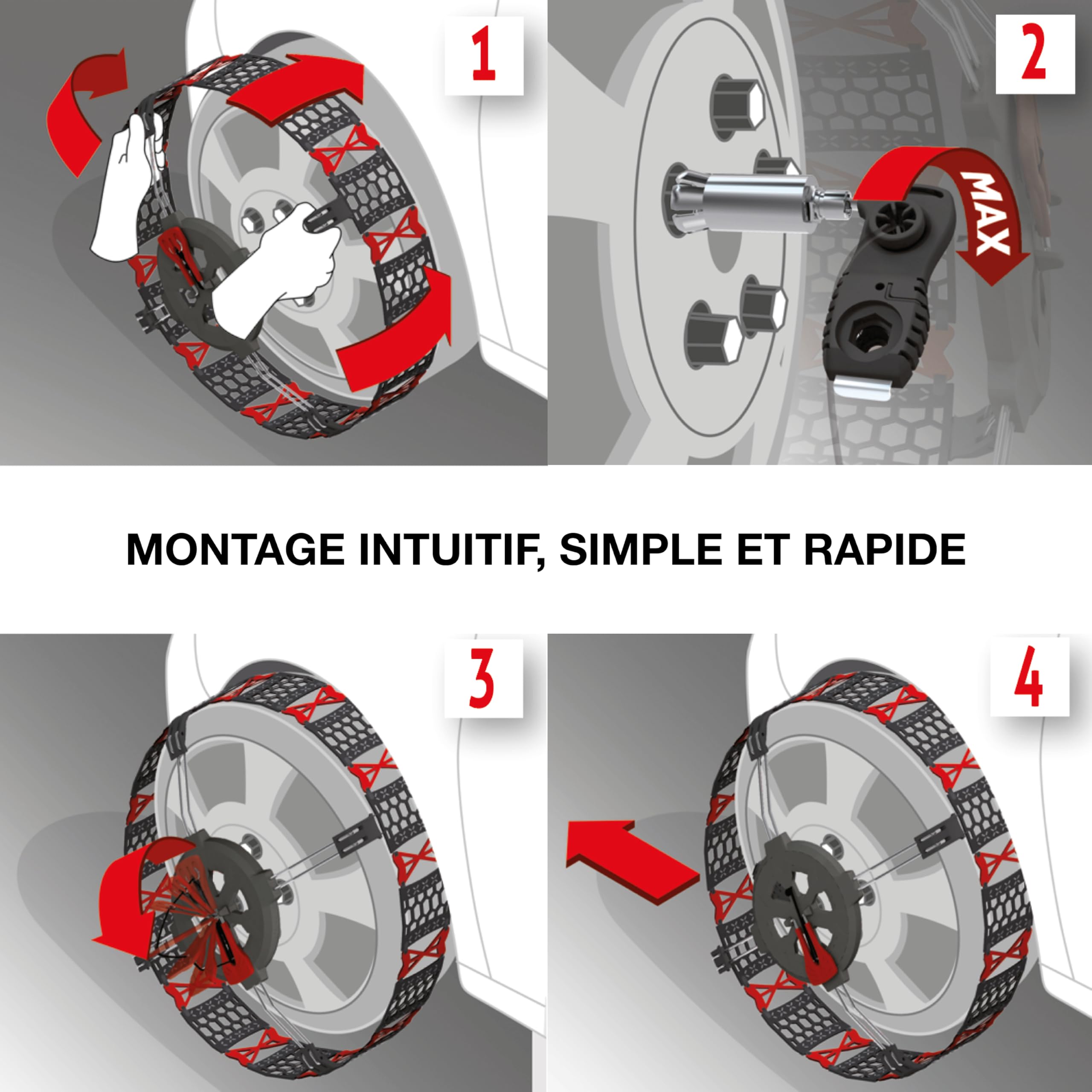 1

2

MAX

MONTAGE INTUITIF, SIMPLE ET RAPIDE

3

4