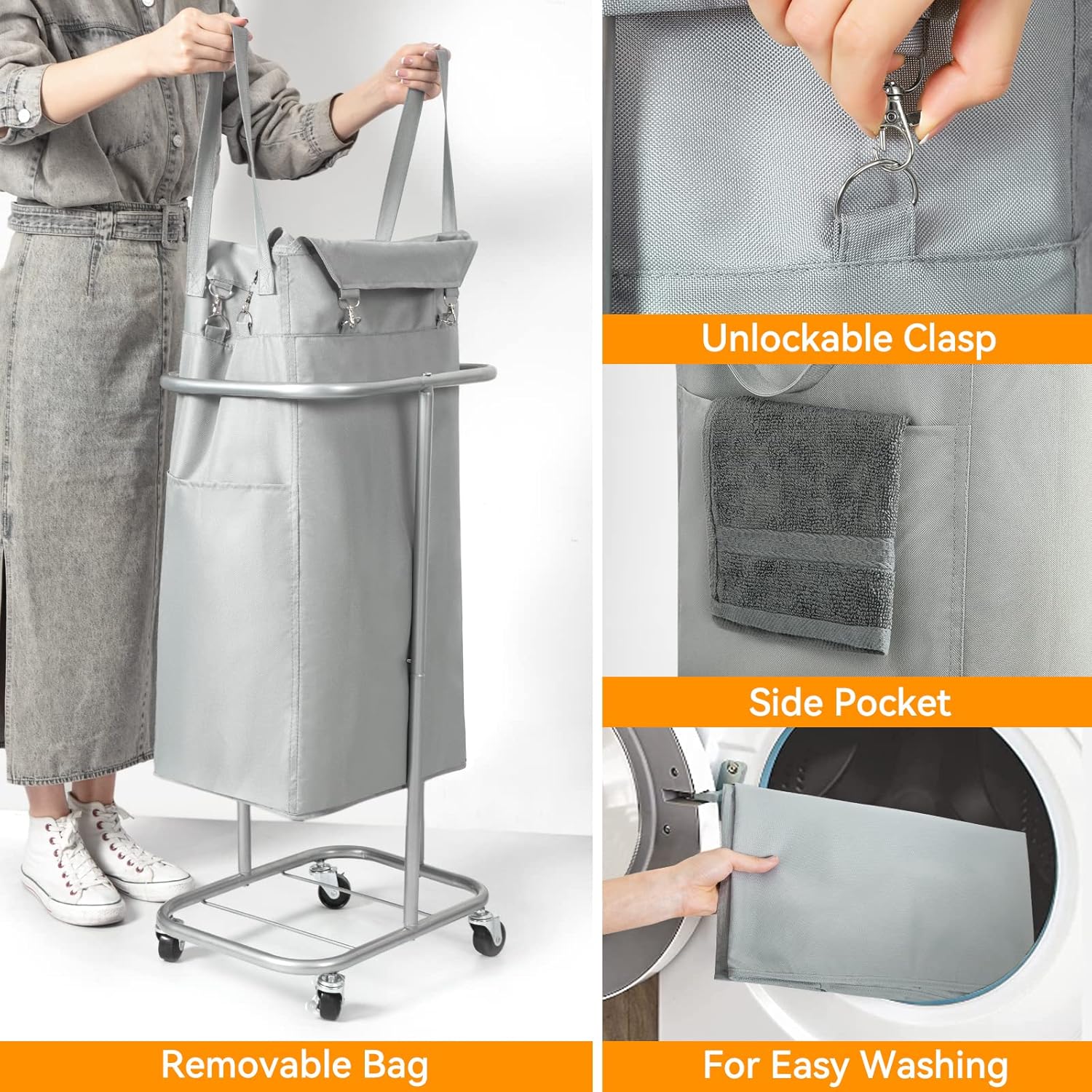 Removable Bag

Unlockable Clasp

Side Pocket

For Easy Washing