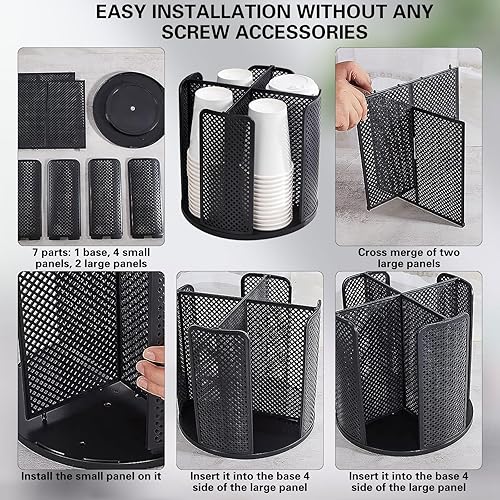 EASY INSTALLATION WITHOUT ANY SCREW ACCESSORIES

7 parts: 1 base, 4 small panels, 2 large panels

Cross merge of two large panels

Install the small panel on it

Insert it into the base 4 side of the large panel

Insert it into the base 4 side of the large panel