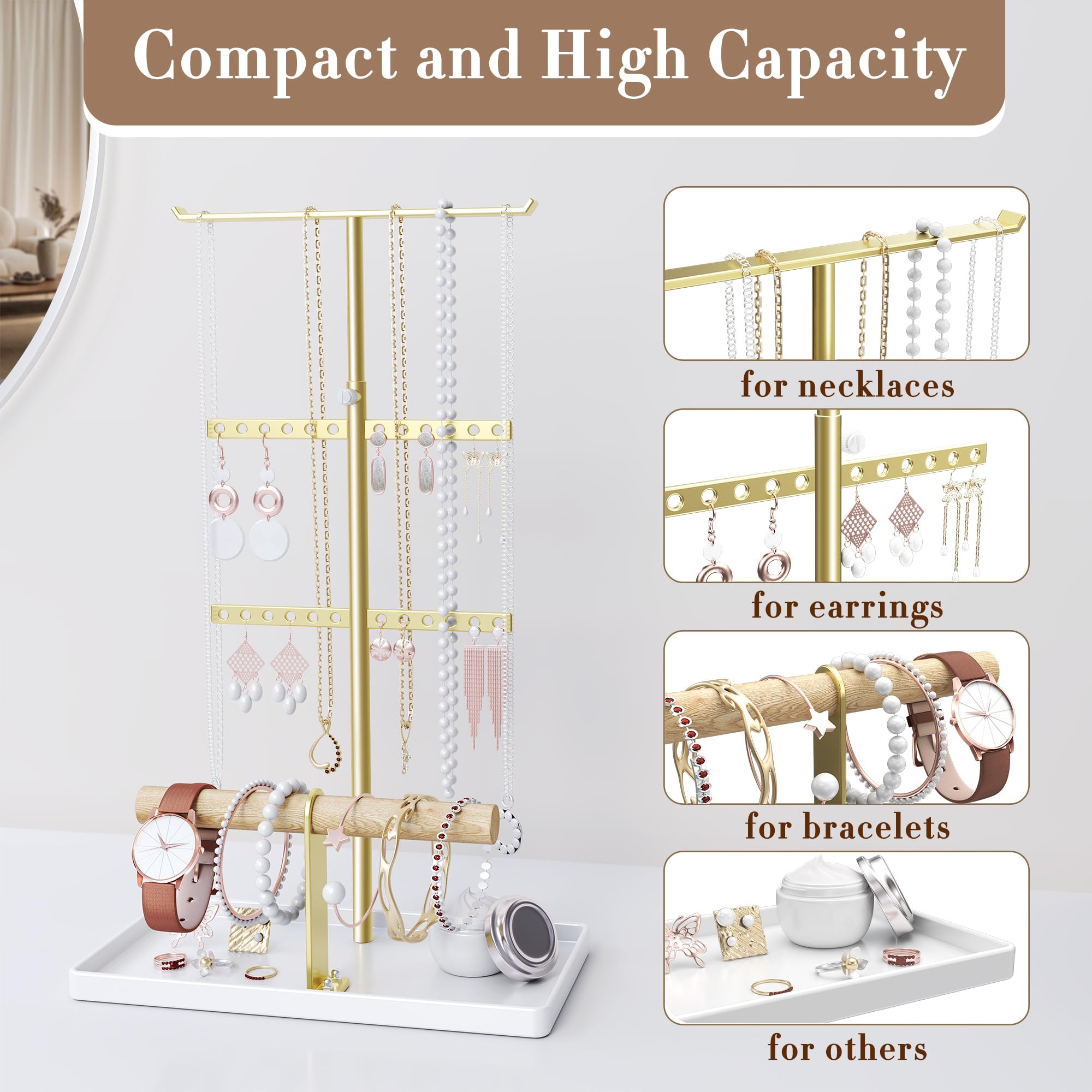 Compact and High Capacity

for necklaces

for earrings

for bracelets

for others