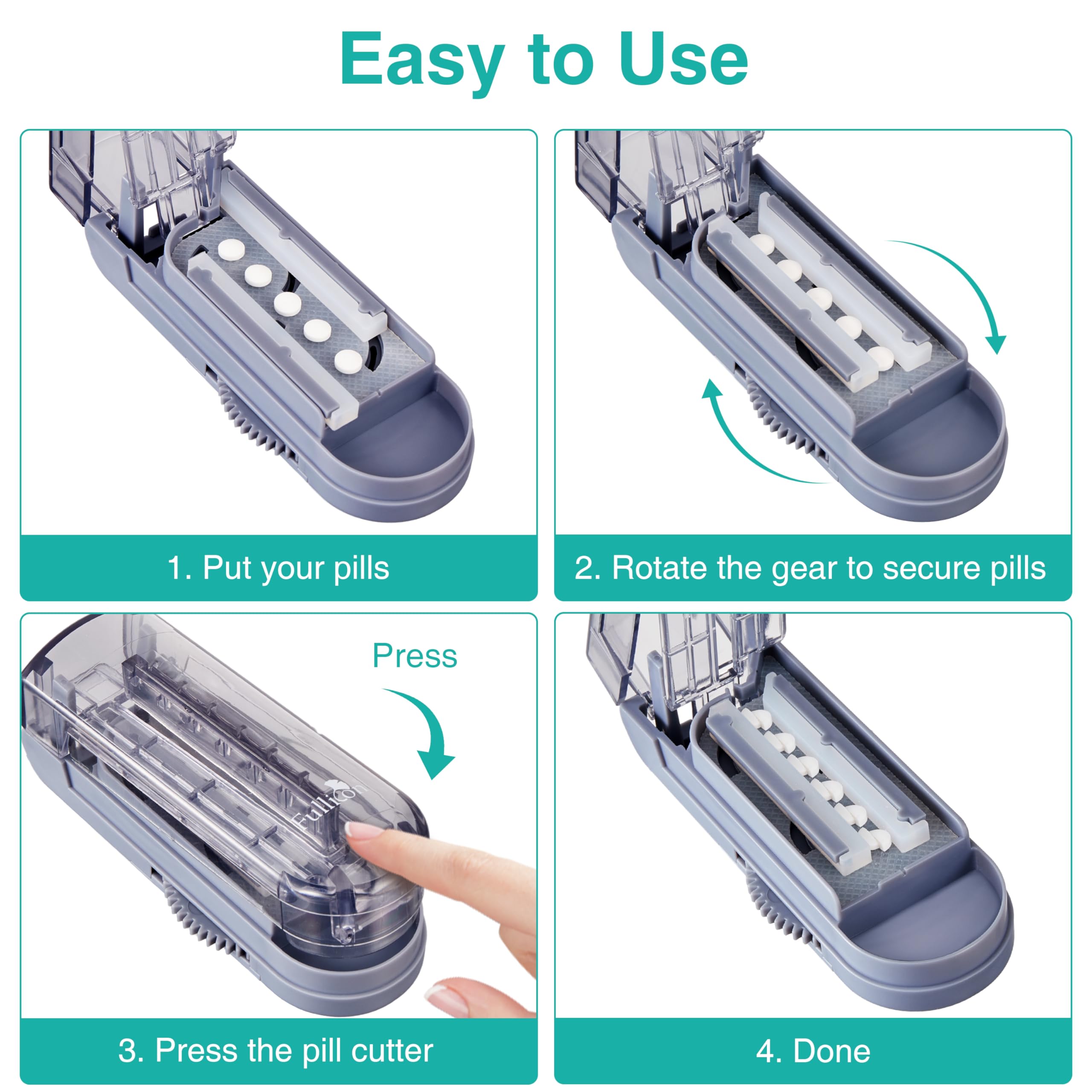 Easy to Use

1. Put your pills

2. Rotate the gear to secure pills

Press

Fullicon

3. Press the pill cutter

4. Done