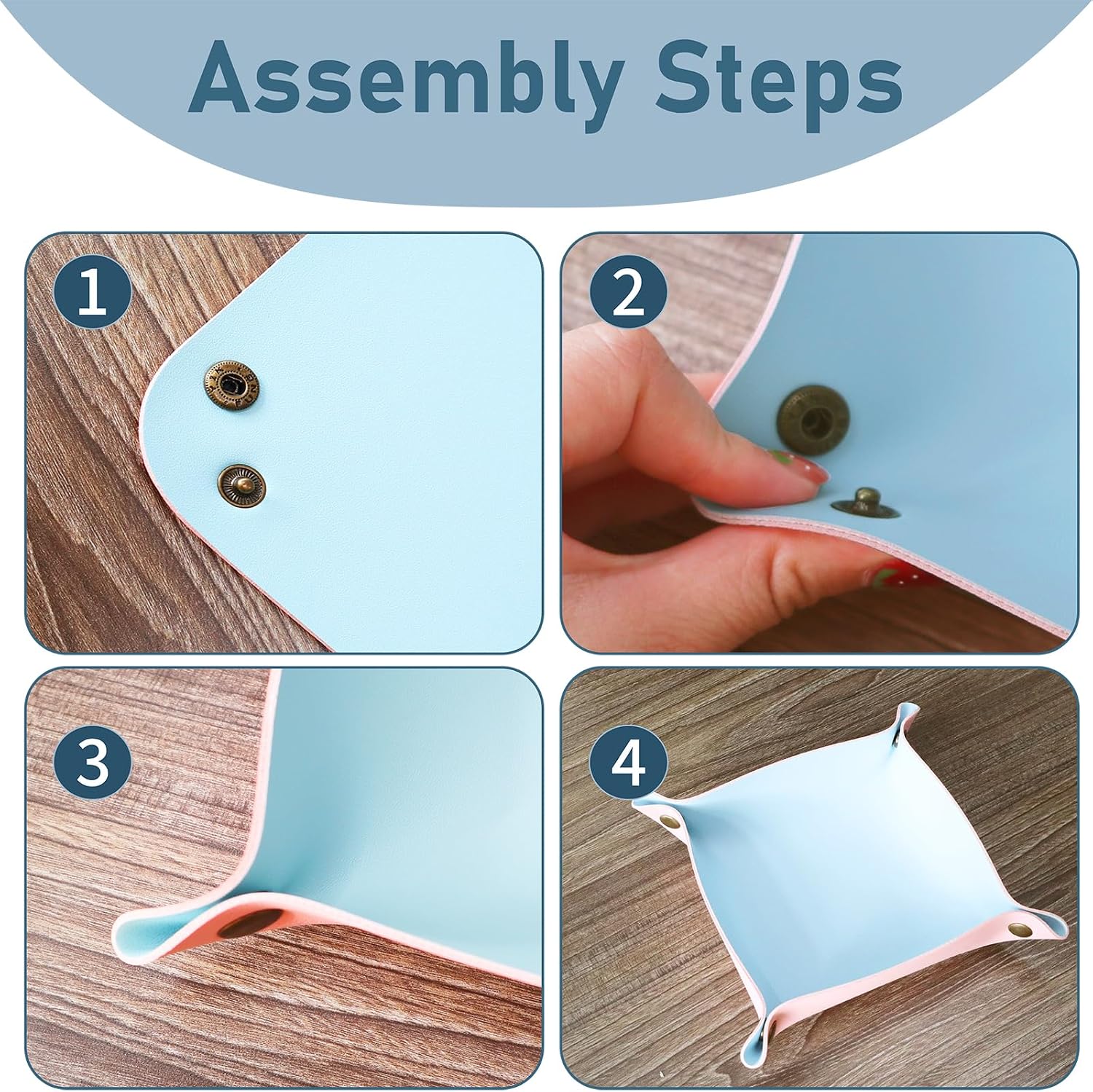 Assembly Steps

1

2

3

4