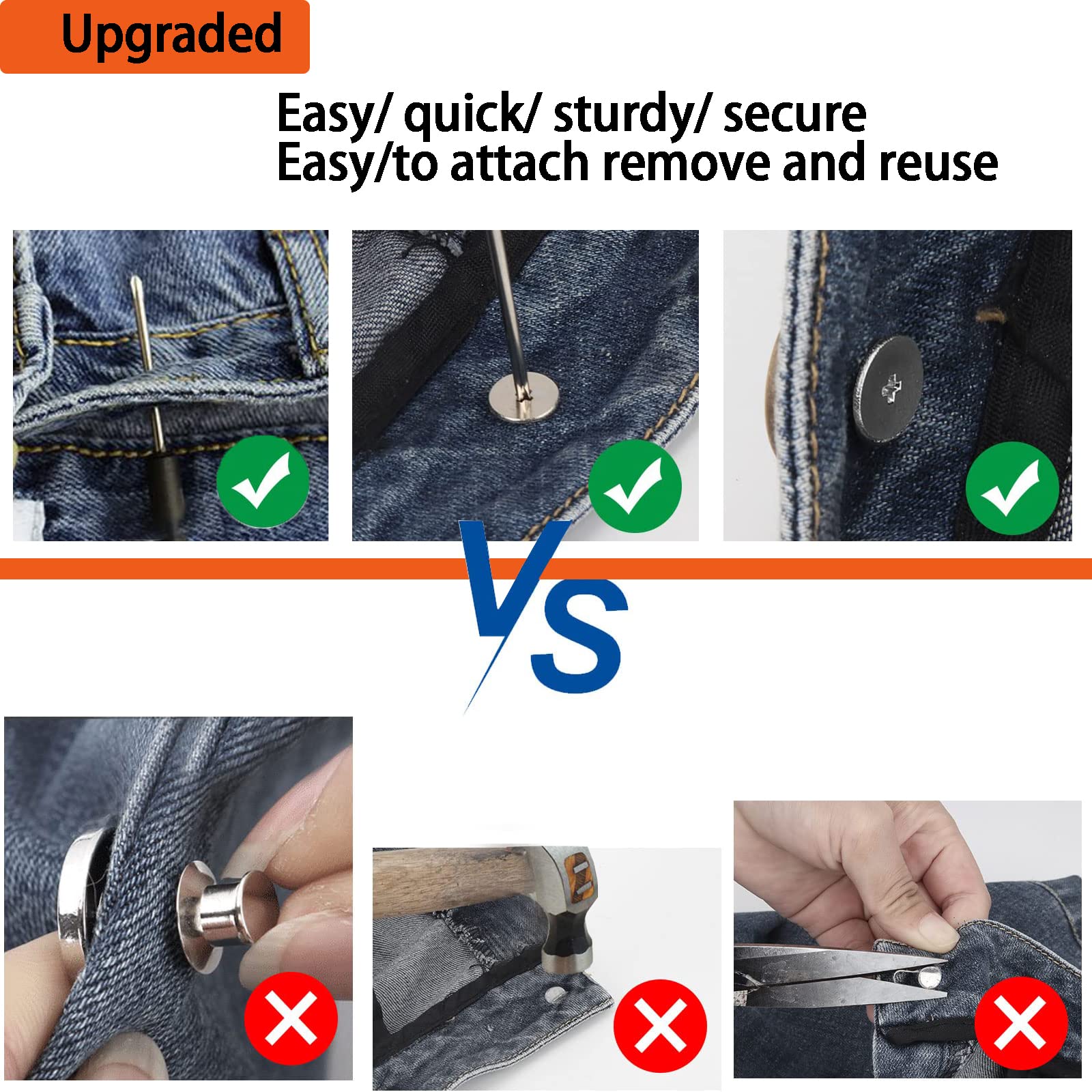 Upgraded

Easy/ quick/ sturdy/ secure
Easy/to attach remove and reuse

VS