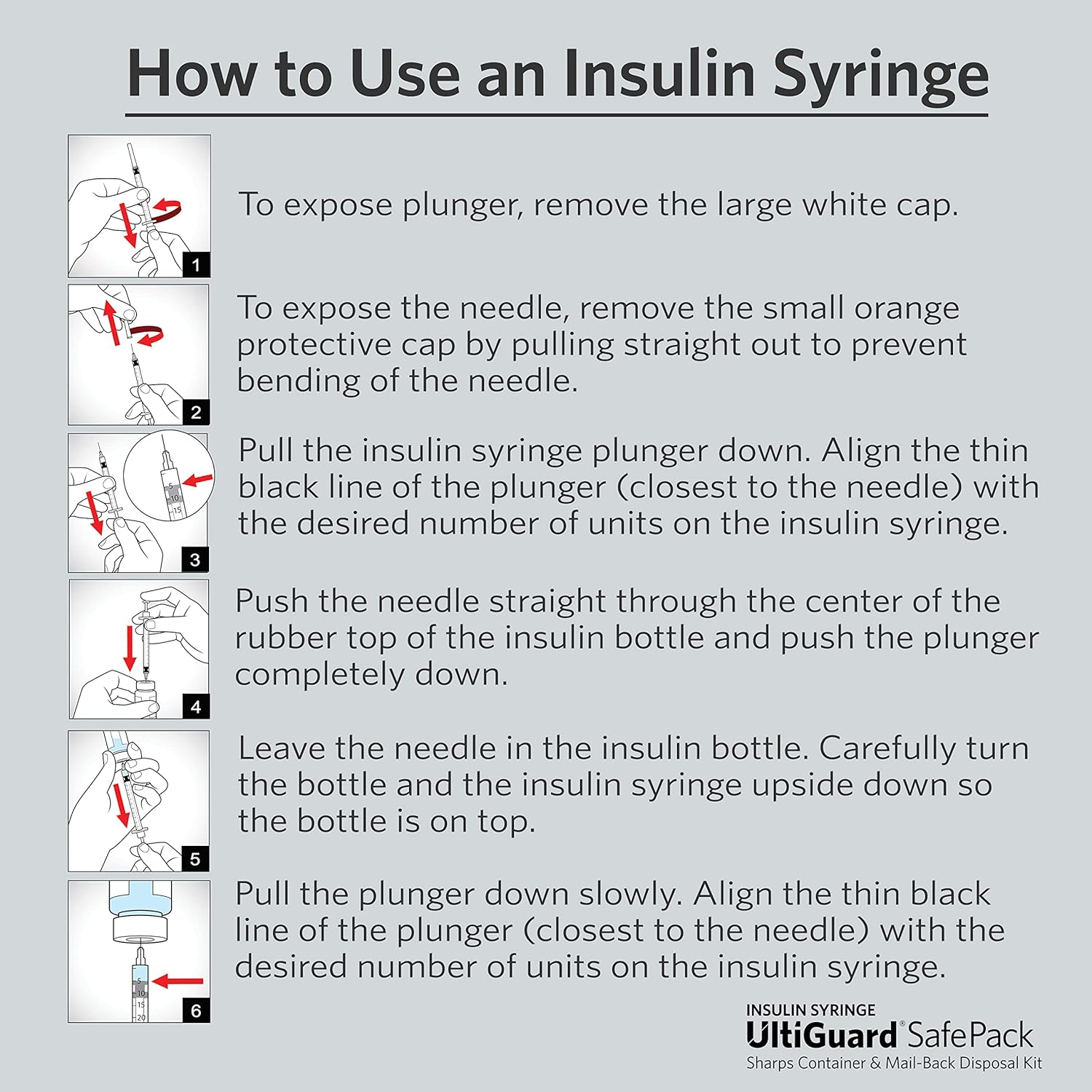 How to Use an Insulin Syringe

1

To expose plunger, remove the large white cap.

2

To expose the needle, remove the small orange protective cap by pulling straight out to prevent bending of the needle.

5
10
15
3

Pull the insulin syringe plunger down. Align the thin black line of the plunger (closest to the needle) with the desired number of units on the insulin syringe.

4

Push the needle straight through the center of the rubber top of the insulin bottle and push the plunger completely down.

5

Leave the needle in the insulin bottle. Carefully turn the bottle and the insulin syringe upside down so the bottle is on top.

5
10
15
20
6

Pull the plunger down slowly. Align the thin black line of the plunger (closest to the needle) with the desired number of units on the insulin syringe.

INSULIN SYRINGE
UltiGuard® SafePack
Sharps Container & Mail-Back Disposal Kit