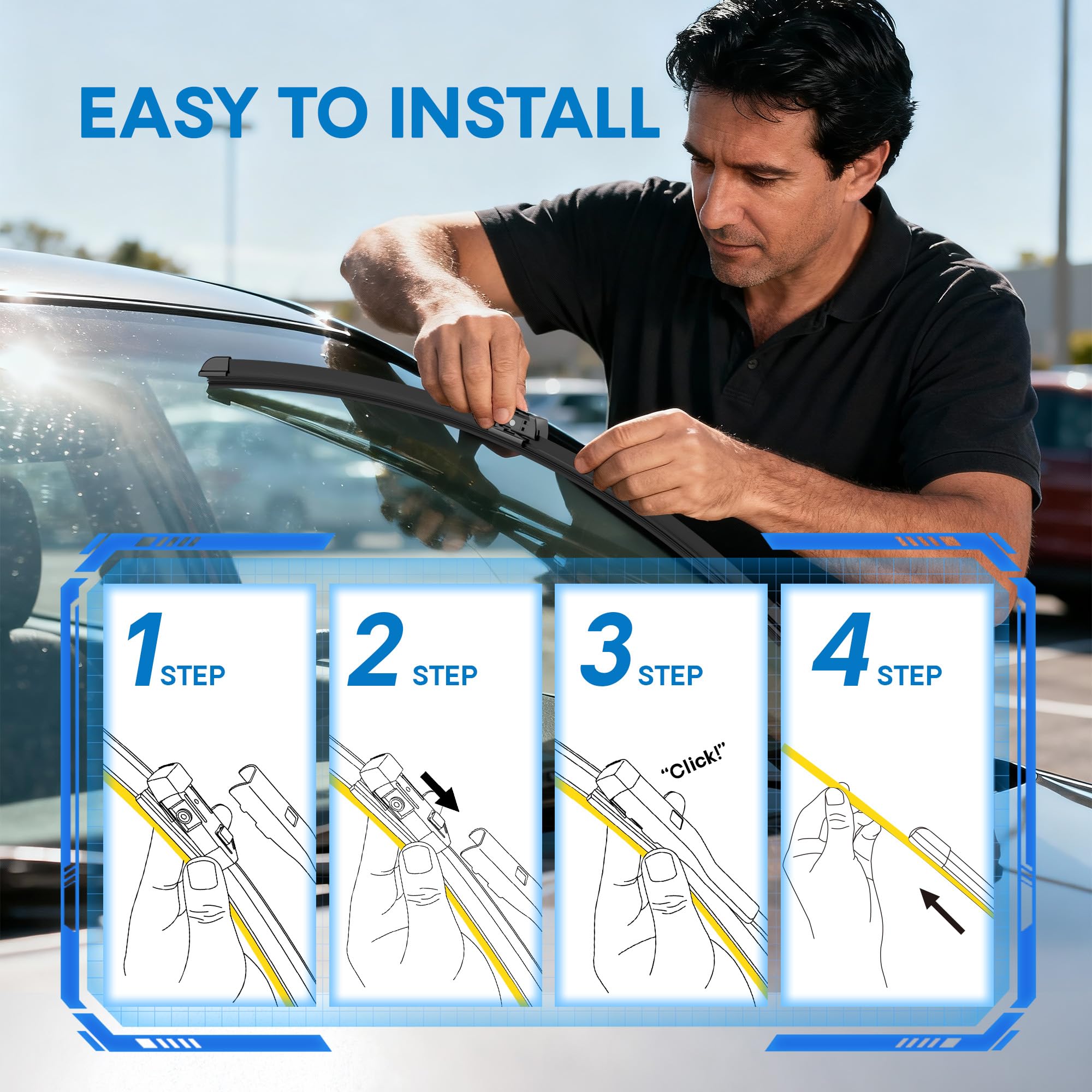 EASY TO INSTALL

1 STEP

2 STEP

3 STEP

"Click!"

4 STEP