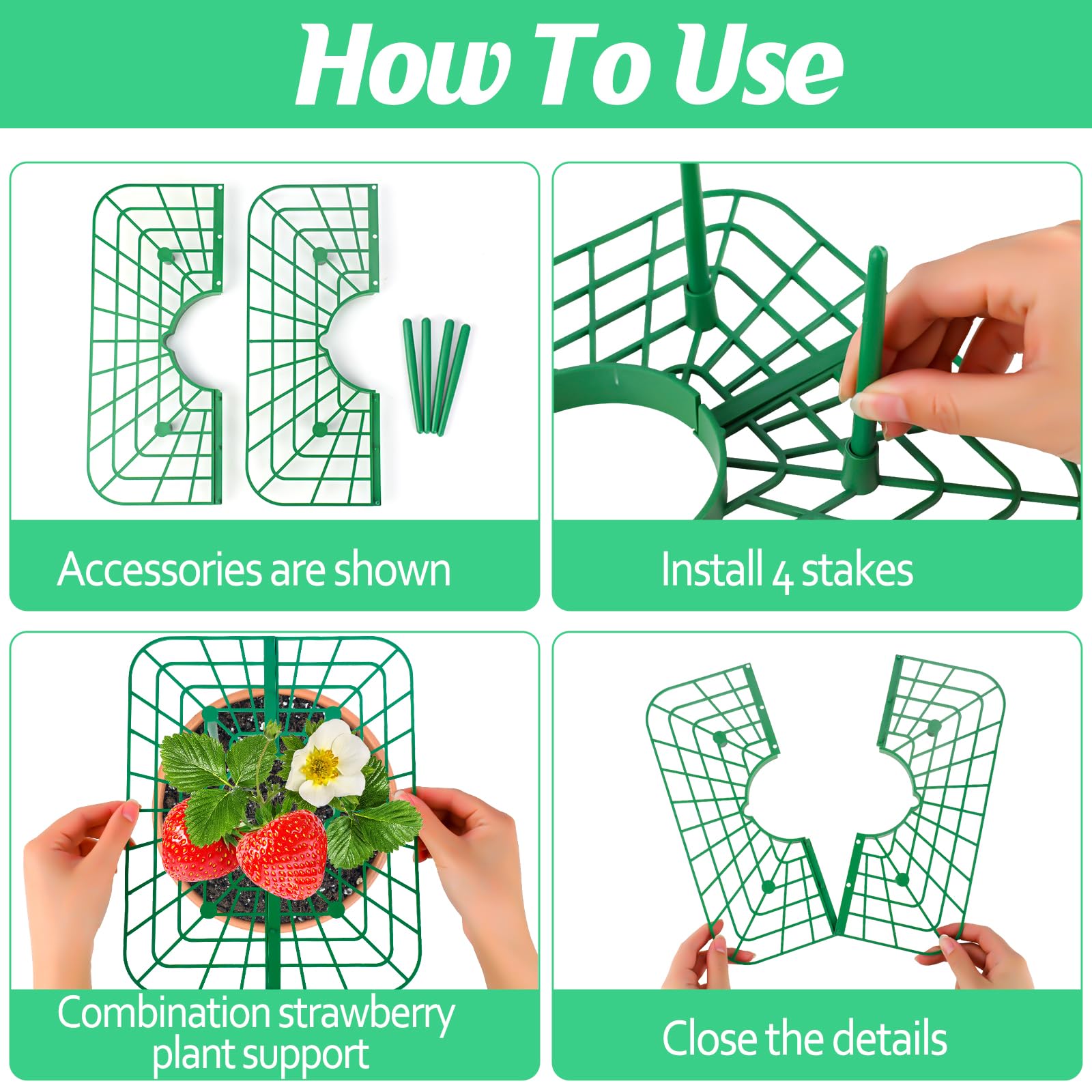 How To Use

Accessories are shown

Install 4 stakes

Combination strawberry plant support

Close the details