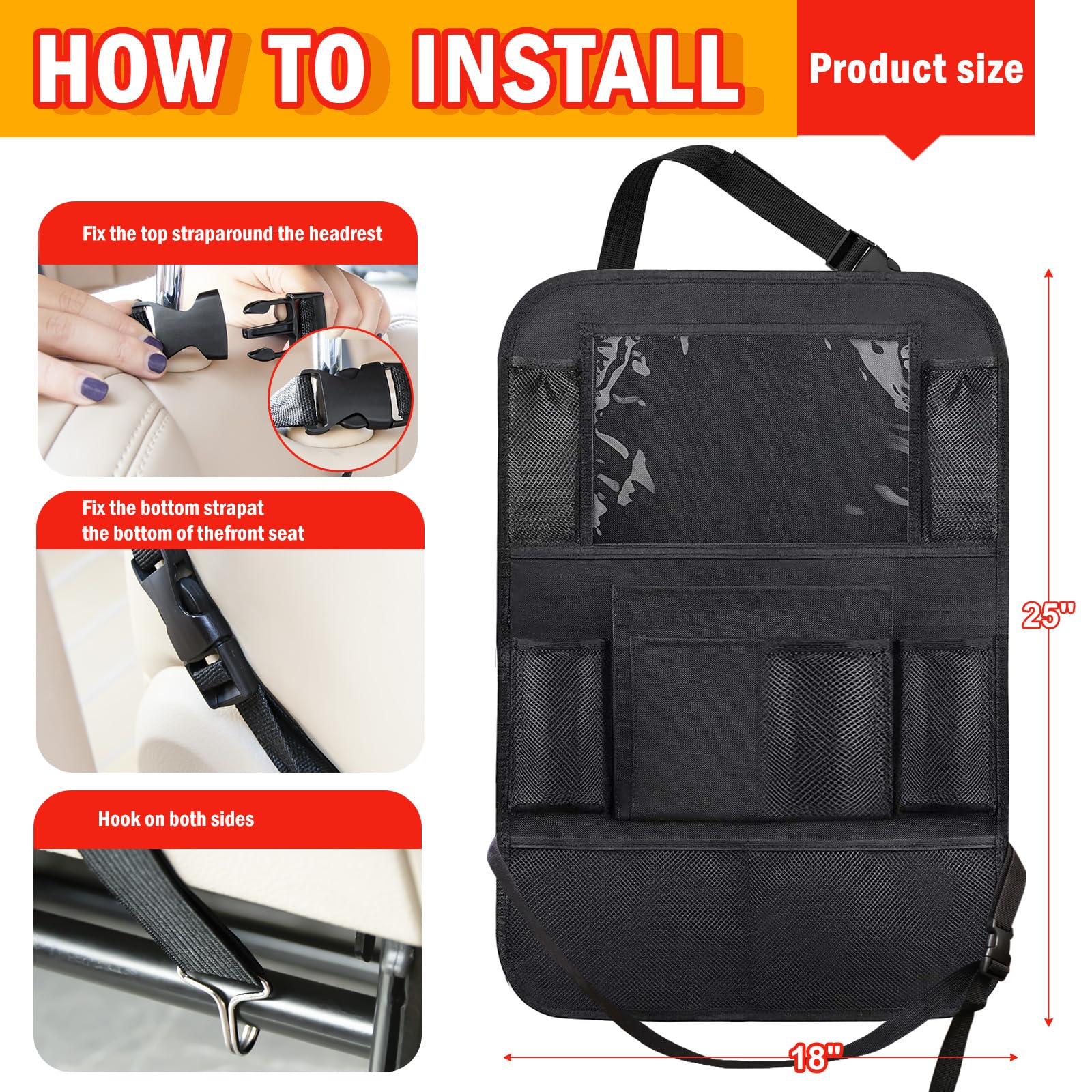 HOW TO INSTALL

Product size

Fix the top straparound the headrest

Fix the bottom strapat the bottom of thefront seat

Hook on both sides

25"

18"