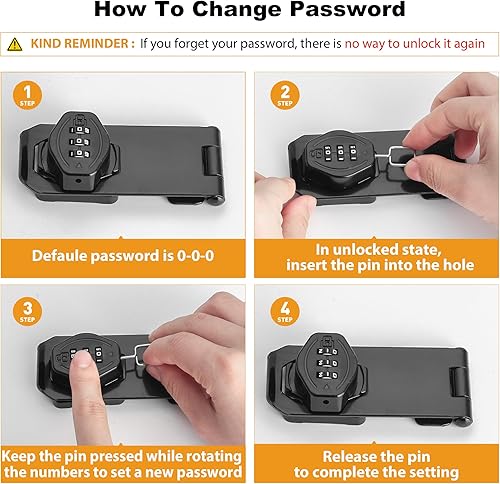 How To Change Password

KIND REMINDER : If you forget your password, there is no way to unlock it again

1
STEP

Defaule password is 0-0-0

2
STEP

In unlocked state, insert the pin into the hole

3
STEP

Keep the pin pressed while rotating the numbers to set a new password

4
STEP

Release the pin to complete the setting