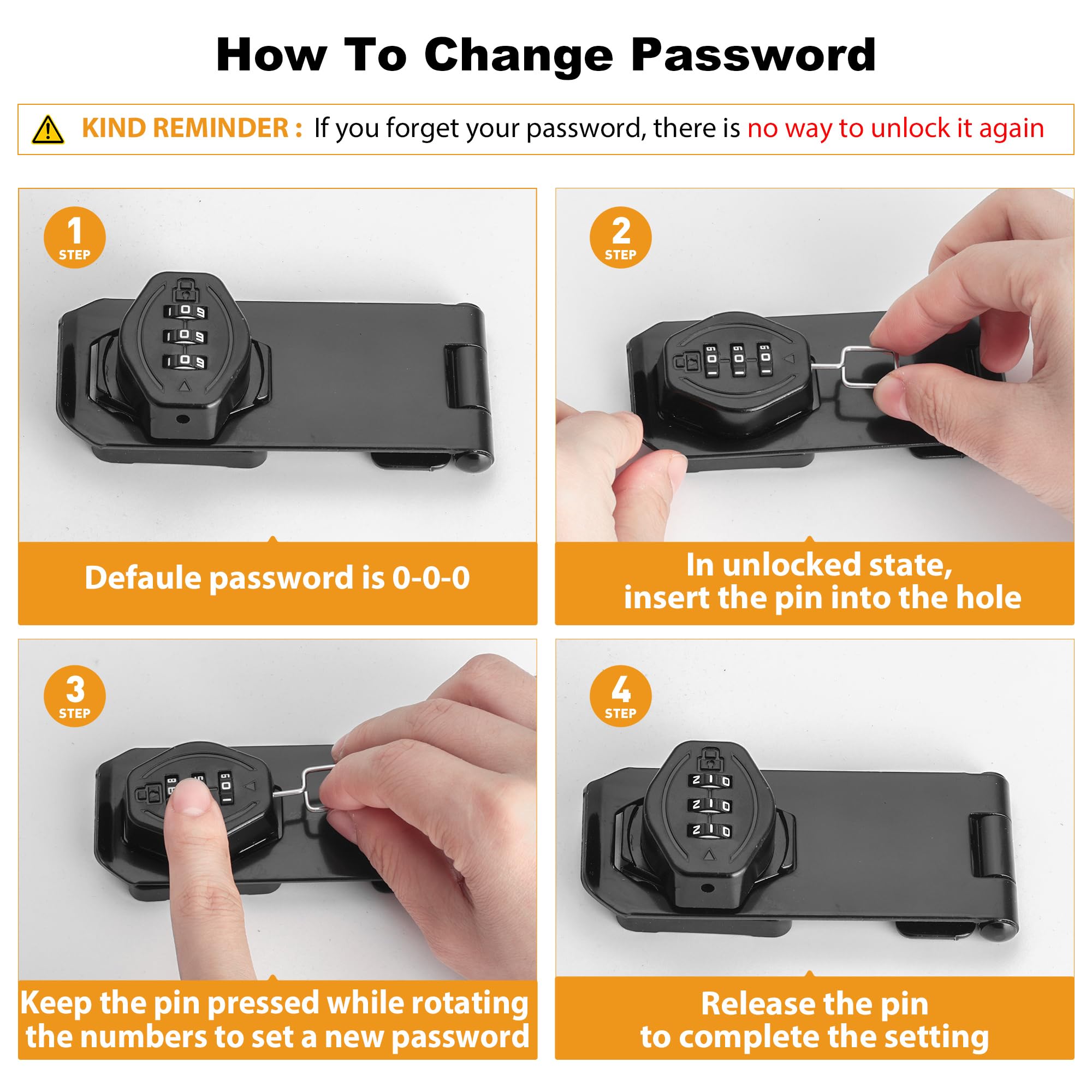 How To Change Password

KIND REMINDER : If you forget your password, there is no way to unlock it again

1 STEP

Defaule password is 0-0-0

2 STEP

In unlocked state, insert the pin into the hole

3 STEP

Keep the pin pressed while rotating the numbers to set a new password

4 STEP

Release the pin to complete the setting