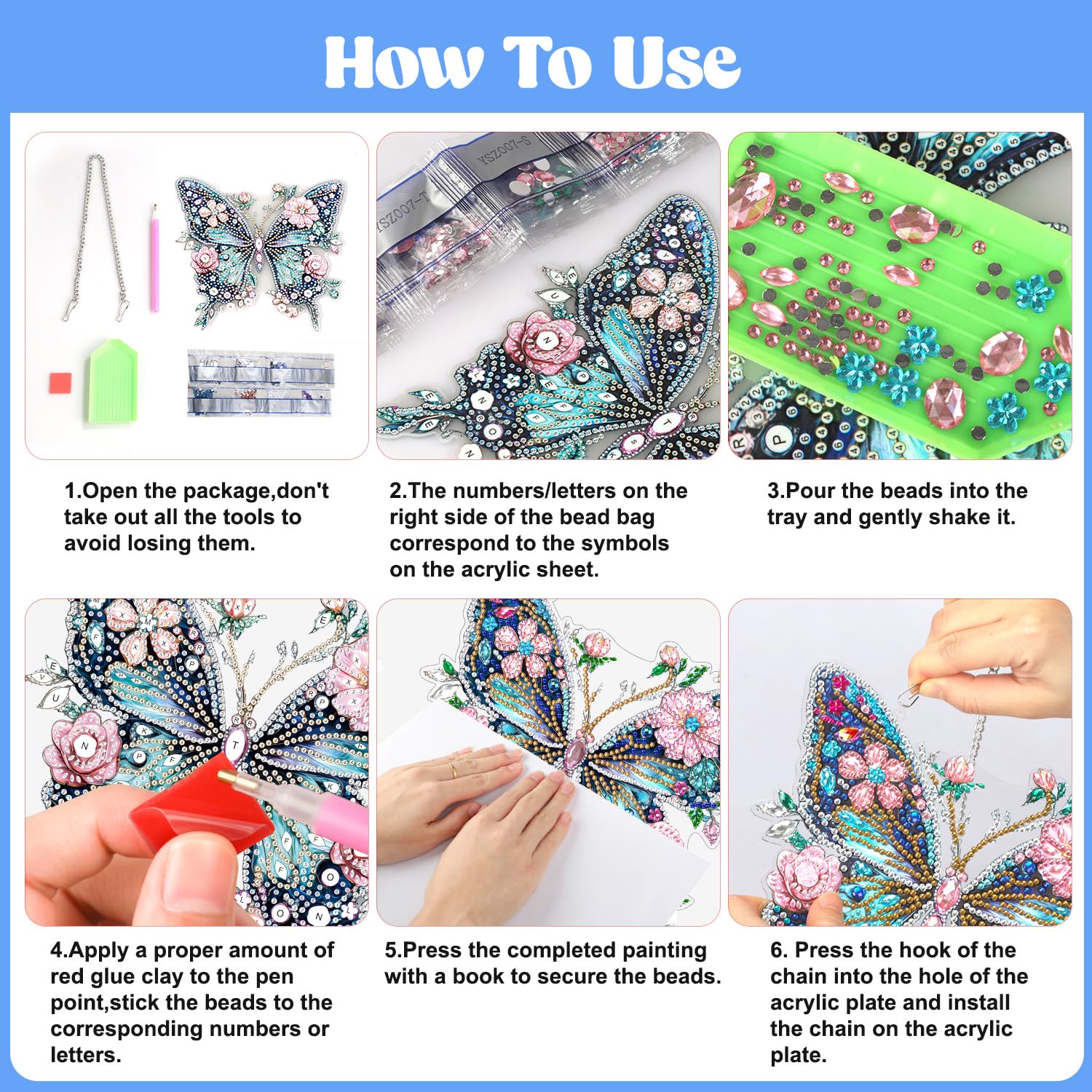 How To Use

YSZ007-S

YSZ007-T

1.Open the package,don't take out all the tools to avoid losing them.

2.The numbers/letters on the right side of the bead bag correspond to the symbols on the acrylic sheet.

3.Pour the beads into the tray and gently shake it.

4.Apply a proper amount of red glue clay to the pen point,stick the beads to the corresponding numbers or letters.

5.Press the completed painting with a book to secure the beads.

6. Press the hook of the chain into the hole of the acrylic plate and install the chain on the acrylic plate.