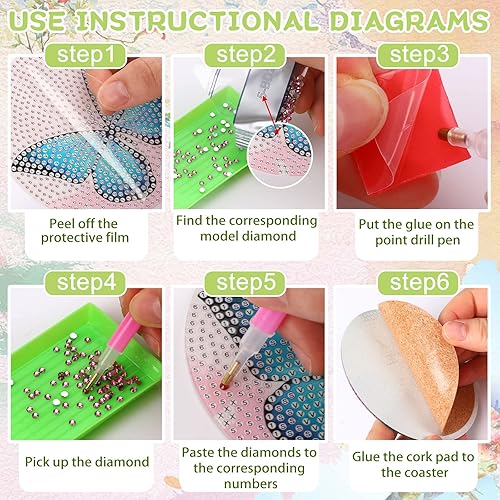 USE INSTRUCTIONAL DIAGRAMS

step1

Peel off the protective film

step2

Find the corresponding model diamond

step3

Put the glue on the point drill pen

step4

Pick up the diamond

step5

Paste the diamonds to the corresponding numbers

step6

Glue the cork pad to the coaster