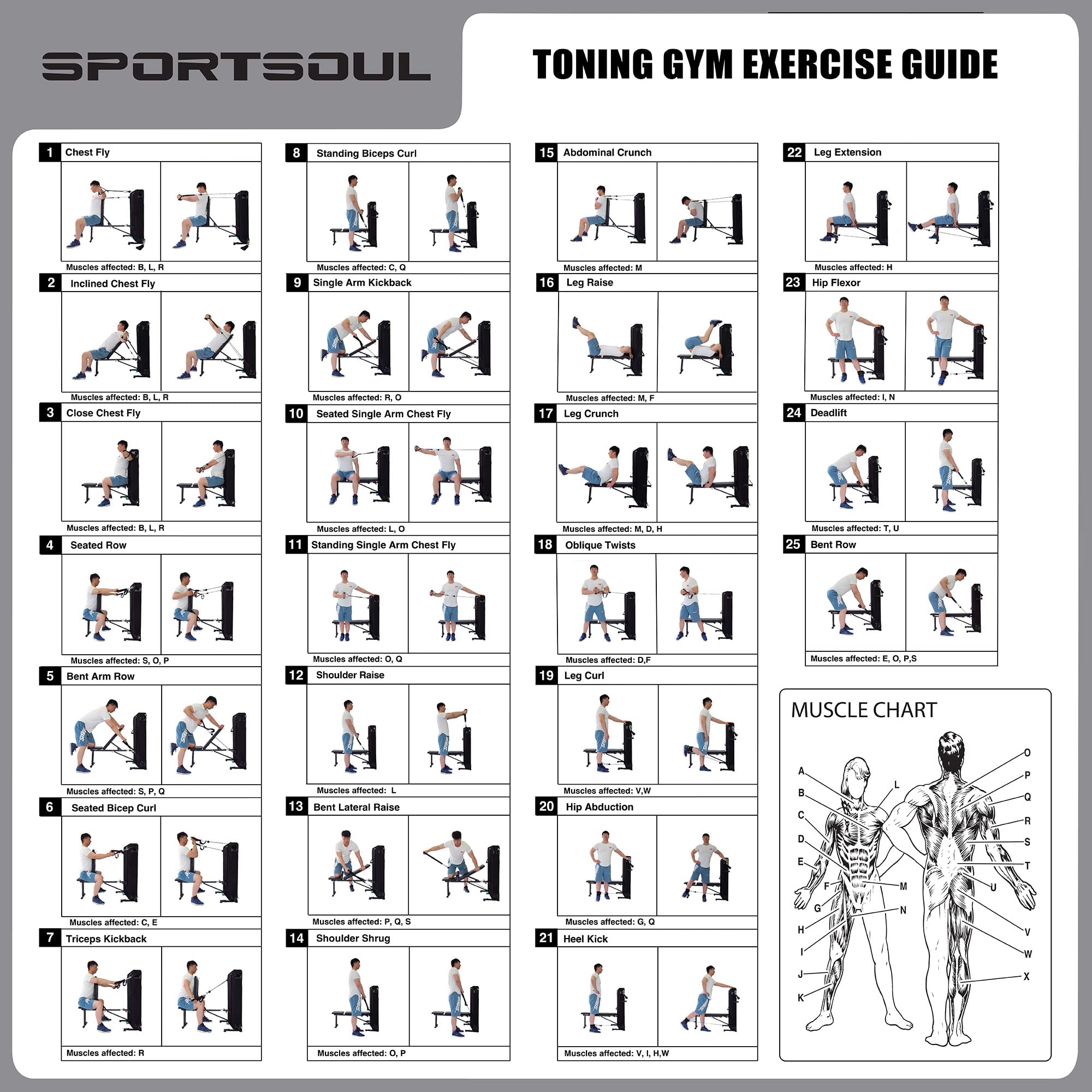 SPORTSOUL

TONING GYM EXERCISE GUIDE

1 Chest Fly
Muscles affected: B, L, R

2 Inclined Chest Fly
Muscles affected: B, L, R

3 Close Chest Fly
Muscles affected: B, L, R

4 Seated Row
Muscles affected: S, O, P

5 Bent Arm Row
Muscles affected: S, P, Q

6 Seated Bicep Curl
Muscles affected: C, E

7 Triceps Kickback
Muscles affected: R

8 Standing Biceps Curl
Muscles affected: C, Q

9 Single Arm Kickback
Muscles affected: R, O

10 Seated Single Arm Chest Fly
Muscles affected: L, O

11 Standing Single Arm Chest Fly
Muscles affected: O, Q

12 Shoulder Raise
Muscles affected: L

13 Bent Lateral Raise
Muscles affected: P, Q, S

14 Shoulder Shrug
Muscles affected: O, P

15 Abdominal Crunch
Muscles affected: M

16 Leg Raise
Muscles affected: M, F

17 Leg Crunch
Muscles affected: M, D, H

18 Oblique Twists
Muscles affected: D,F

19 Leg Curl
Muscles affected: V,W

20 Hip Abduction
Muscles affected: G, Q

21 Heel Kick
Muscles affected: V, I, H,W

22 Leg Extension
Muscles affected: H

23 Hip Flexor
Muscles affected: I, N

24 Deadlift
Muscles affected: T, U

25 Bent Row
Muscles affected: E, O, P,S

MUSCLE CHART
A B C D E F G H I J K L M N O P Q R S T U V W X