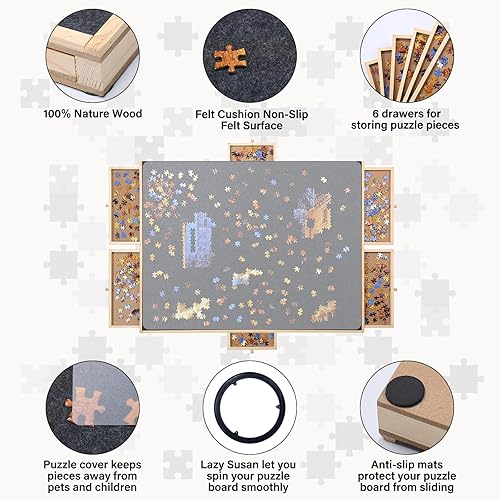 100% Nature Wood

Felt Cushion Non-Slip Felt Surface

6 drawers for storing puzzle pieces

Puzzle cover keeps pieces away from pets and children

Lazy Susan let you spin your puzzle board smoothly

Anti-slip mats protect your puzzle board from sliding