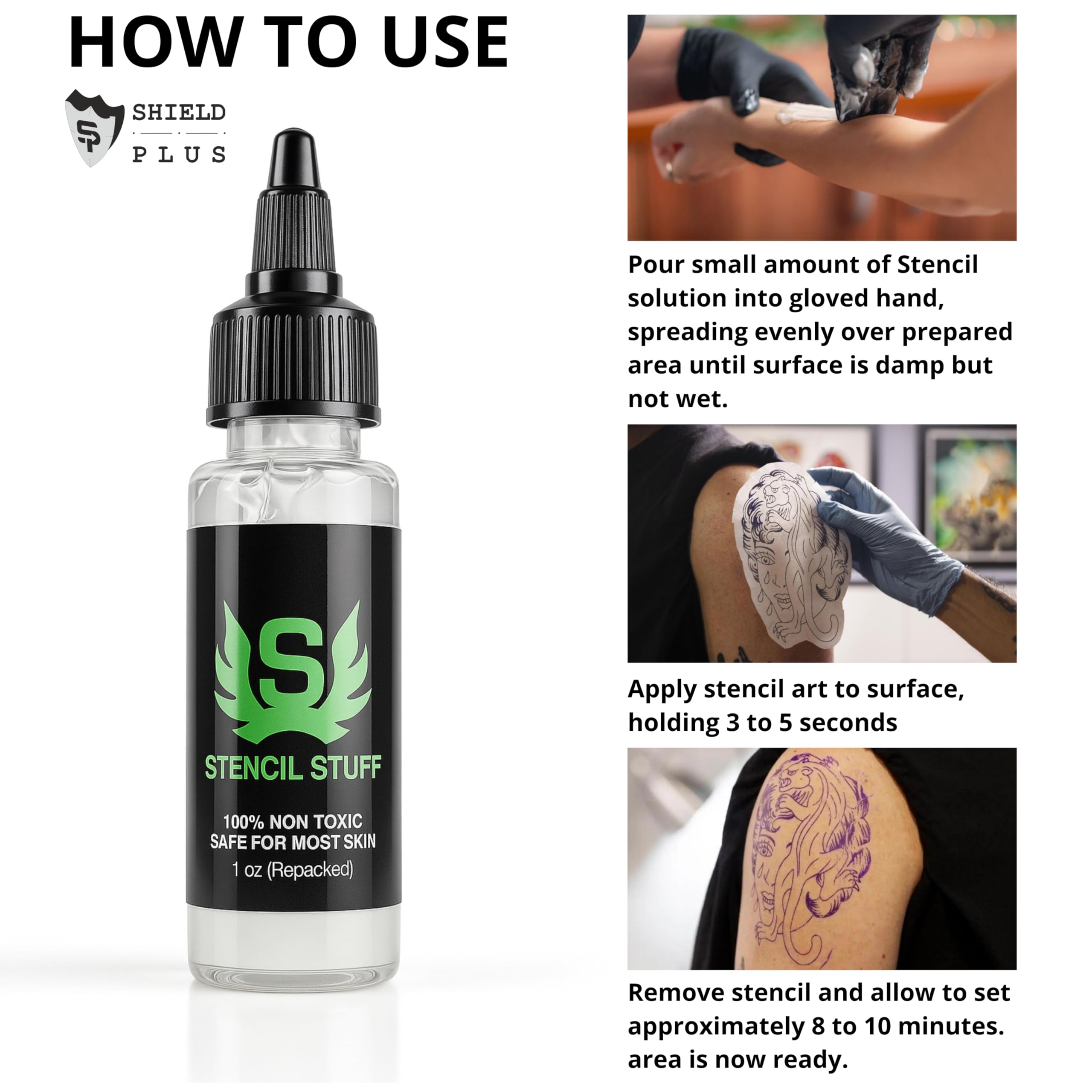 HOW TO USE

SP SHIELD PLUS

S

STENCIL STUFF

100% NON TOXIC
SAFE FOR MOST SKIN
1 oz (Repacked)

Pour small amount of Stencil solution into gloved hand, spreading evenly over prepared area until surface is damp but not wet.

Apply stencil art to surface, holding 3 to 5 seconds

Remove stencil and allow to set approximately 8 to 10 minutes. area is now ready.