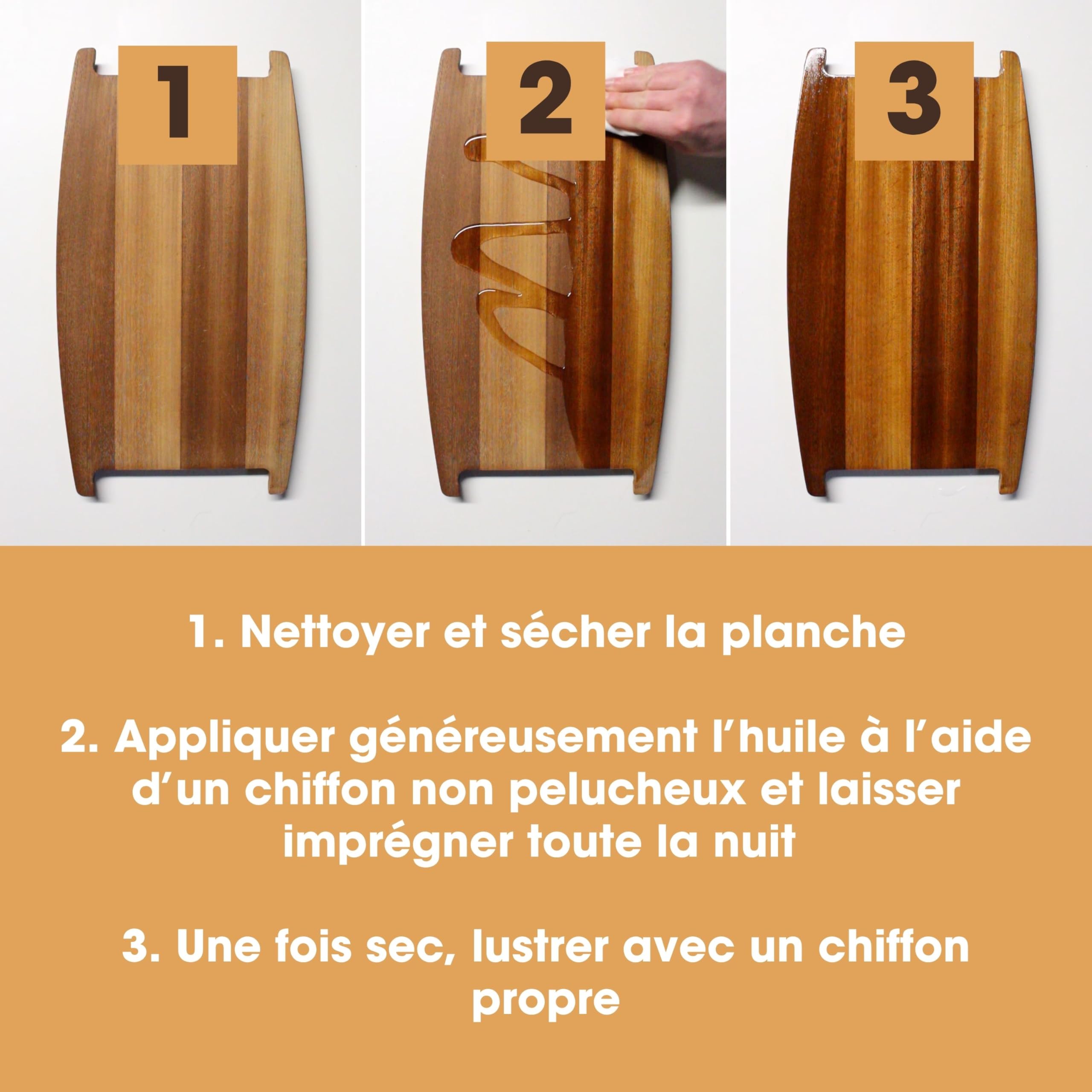 1

2

3

1. Nettoyer et sécher la planche

2. Appliquer généreusement l'huile à l'aide d'un chiffon non pelucheux et laisser imprégner toute la nuit

3. Une fois sec, lustrer avec un chiffon propre