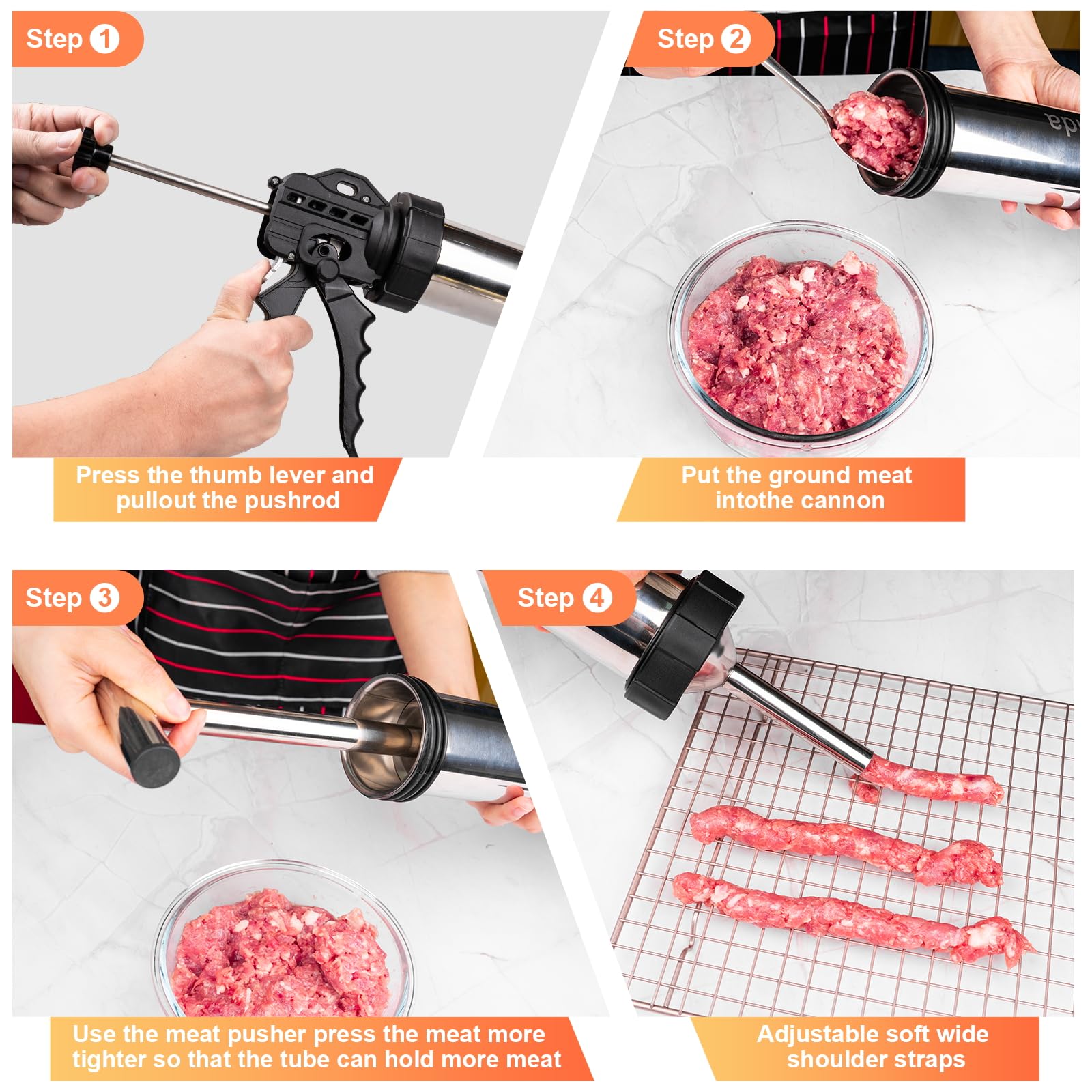 Step 1

Press the thumb lever and pullout the pushrod

Step 2

Put the ground meat intothe cannon

Step 3

Use the meat pusher press the meat more tighter so that the tube can hold more meat

Step 4

Adjustable soft wide shoulder straps