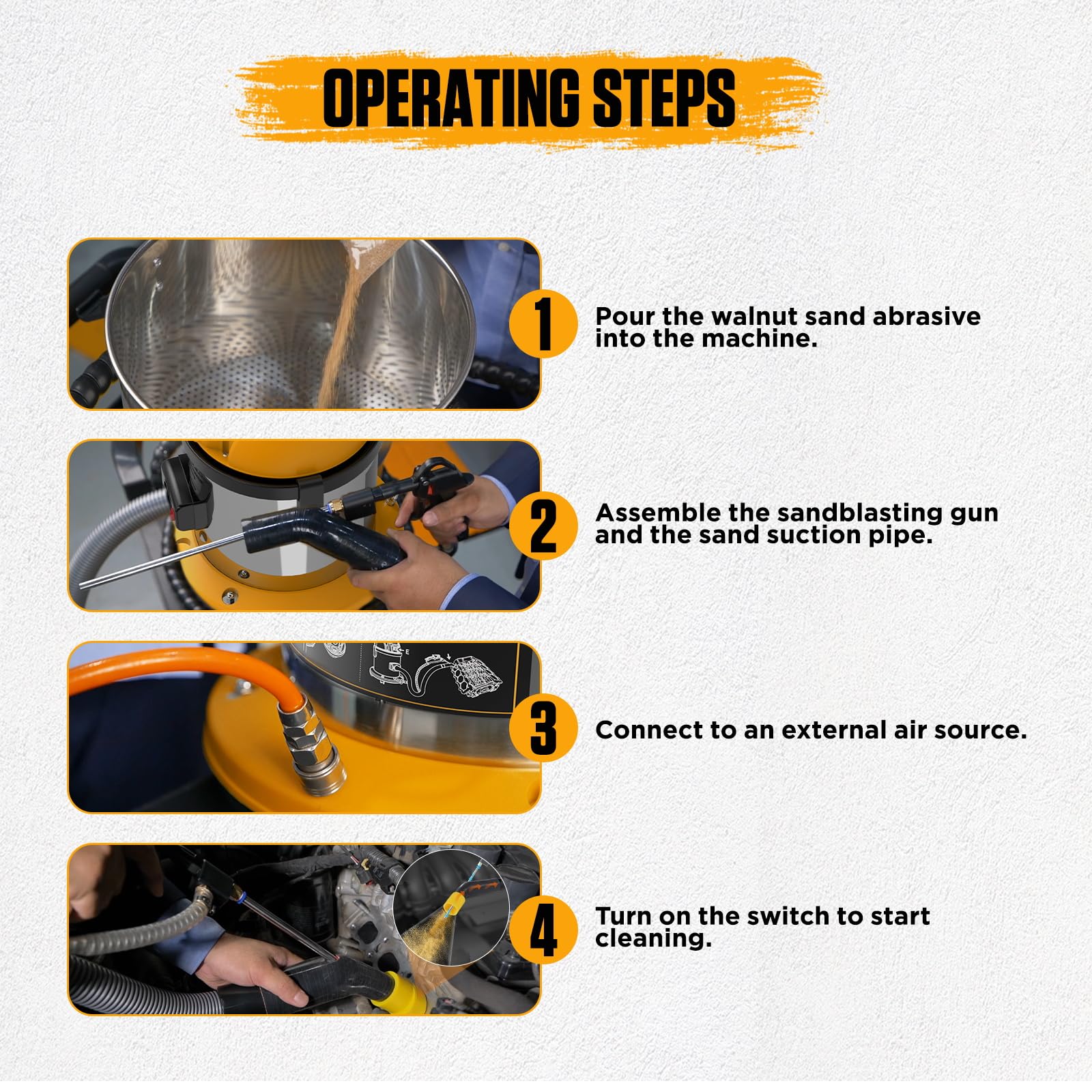 OPERATING STEPS

1 Pour the walnut sand abrasive into the machine.

2 Assemble the sandblasting gun and the sand suction pipe.

3 Connect to an external air source.

4 Turn on the switch to start cleaning.