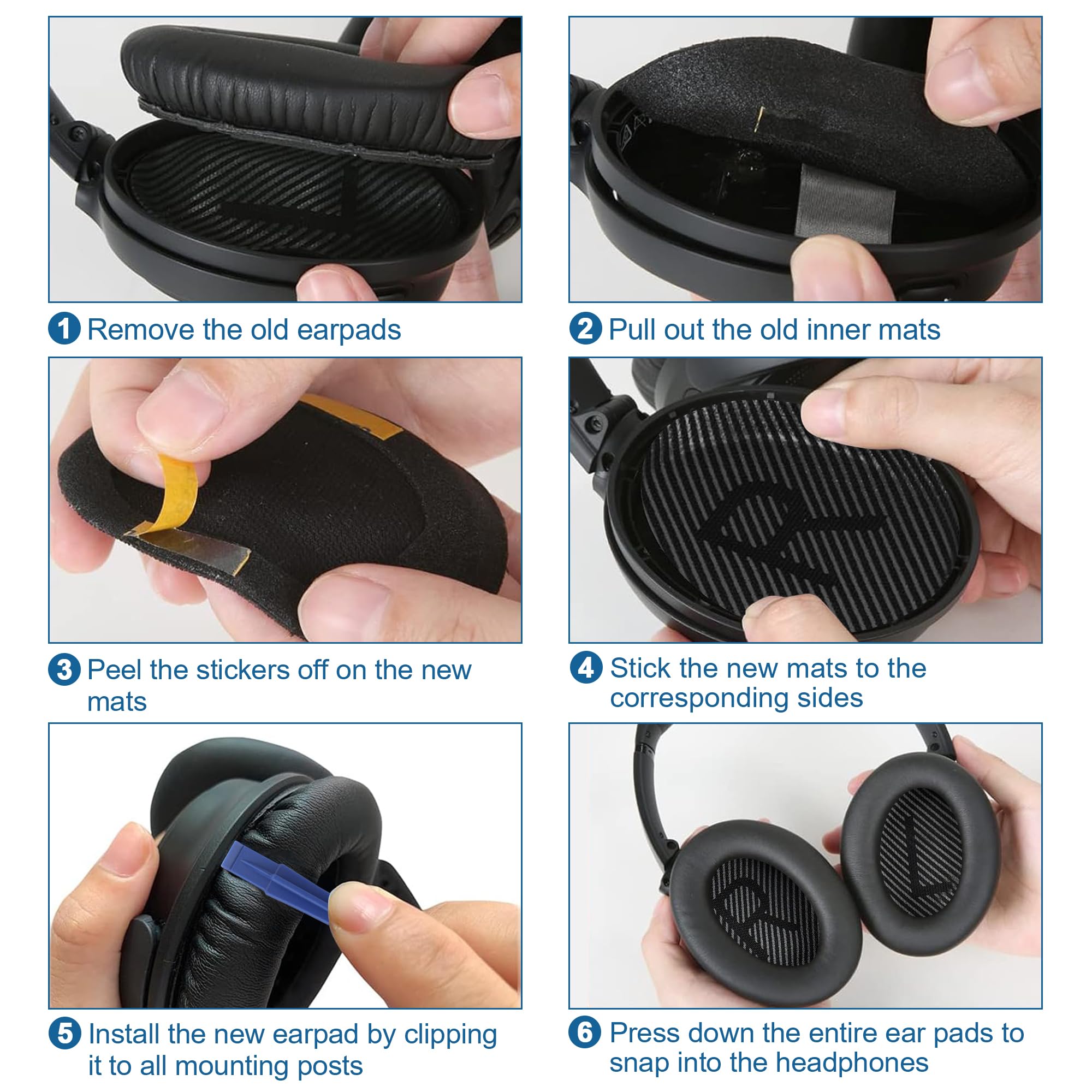 1 Remove the old earpads

2 Pull out the old inner mats

3 Peel the stickers off on the new mats

4 Stick the new mats to the corresponding sides

5 Install the new earpad by clipping it to all mounting posts

6 Press down the entire ear pads to snap into the headphones