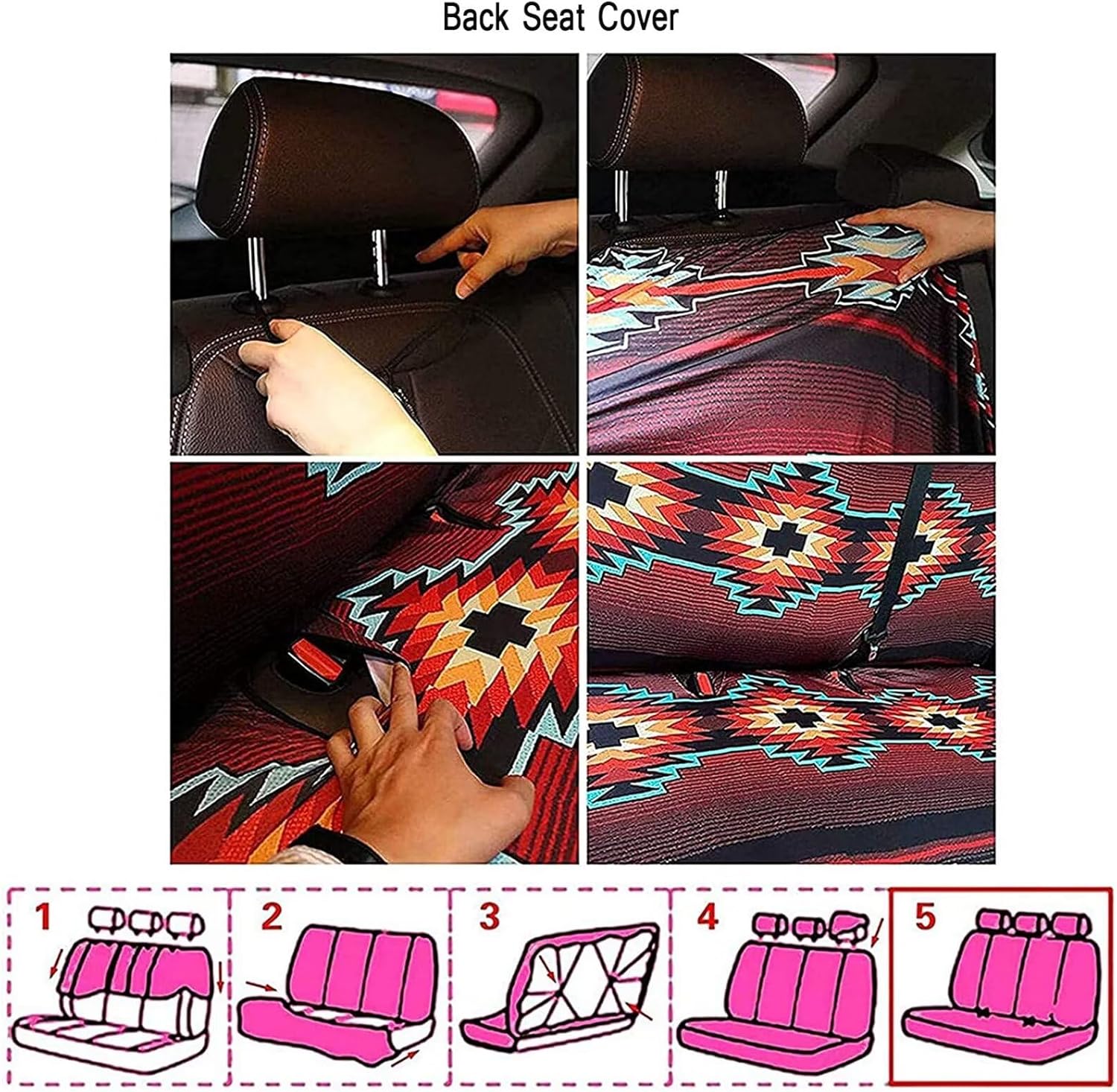 Back Seat Cover

1

2

3

4

5