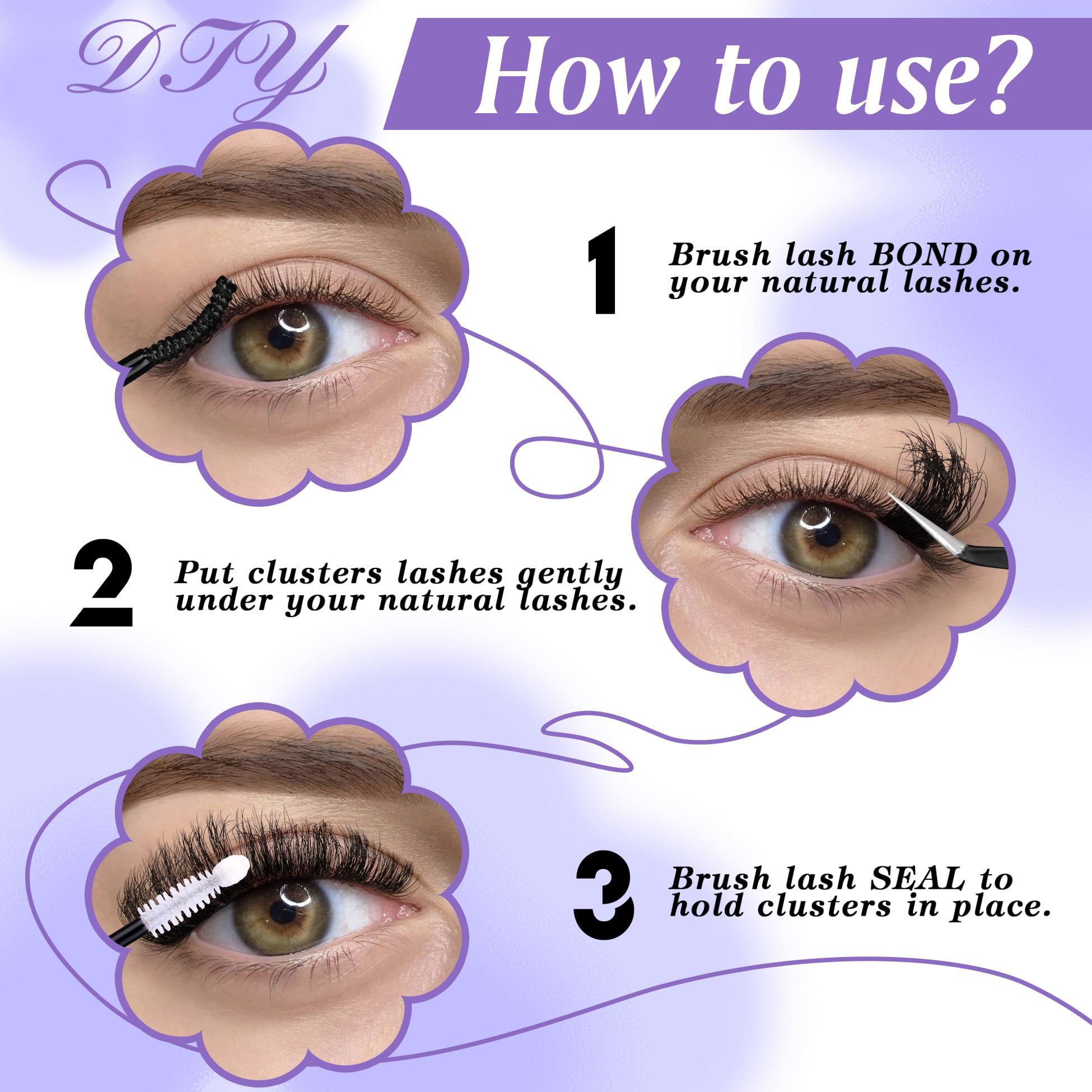 DIY

How to use?

1 Brush lash BOND on your natural lashes.

2 Put clusters lashes gently under your natural lashes.

3 Brush lash SEAL to hold clusters in place.