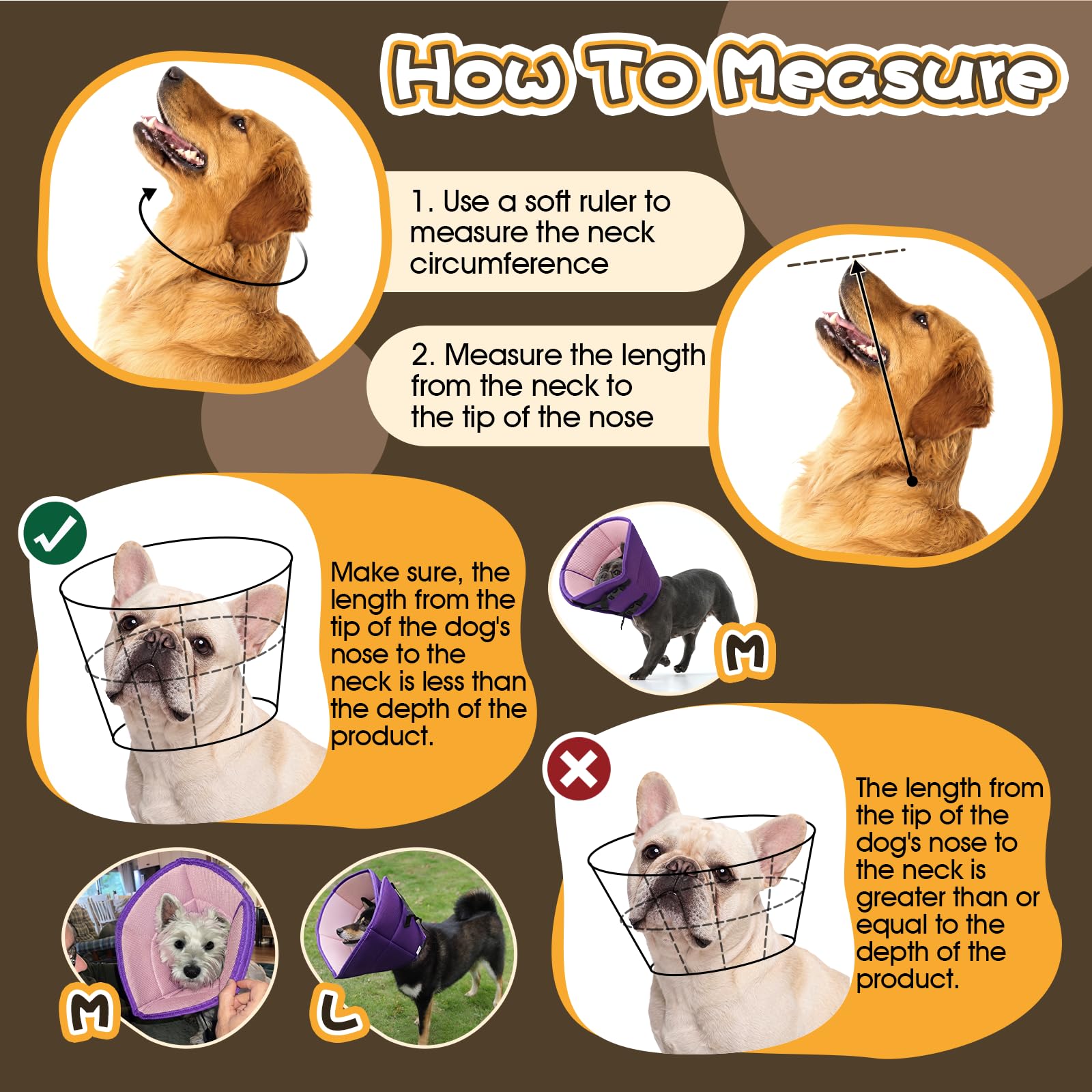 How To Measure

1. Use a soft ruler to measure the neck circumference

2. Measure the length from the neck to the tip of the nose

Make sure, the length from the tip of the dog's nose to the neck is less than the depth of the product.

M

The length from the tip of the dog's nose to the neck is greater than or equal to the depth of the product.

M

L