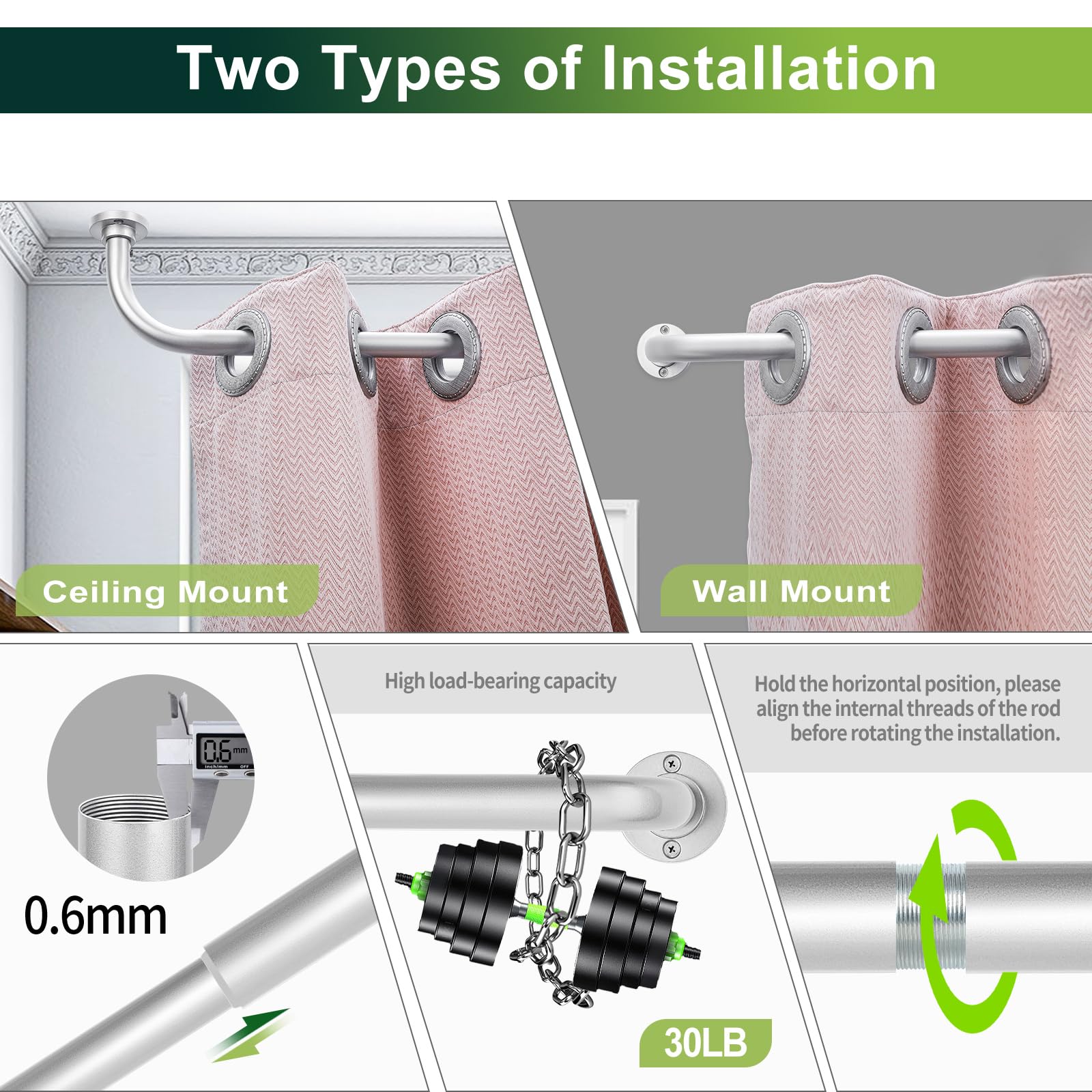 Two Types of Installation

Ceiling Mount

Wall Mount

0.6 mm
inch/mm OFF

0.6mm

High load-bearing capacity

30LB

Hold the horizontal position, please align the internal threads of the rod before rotating the installation.