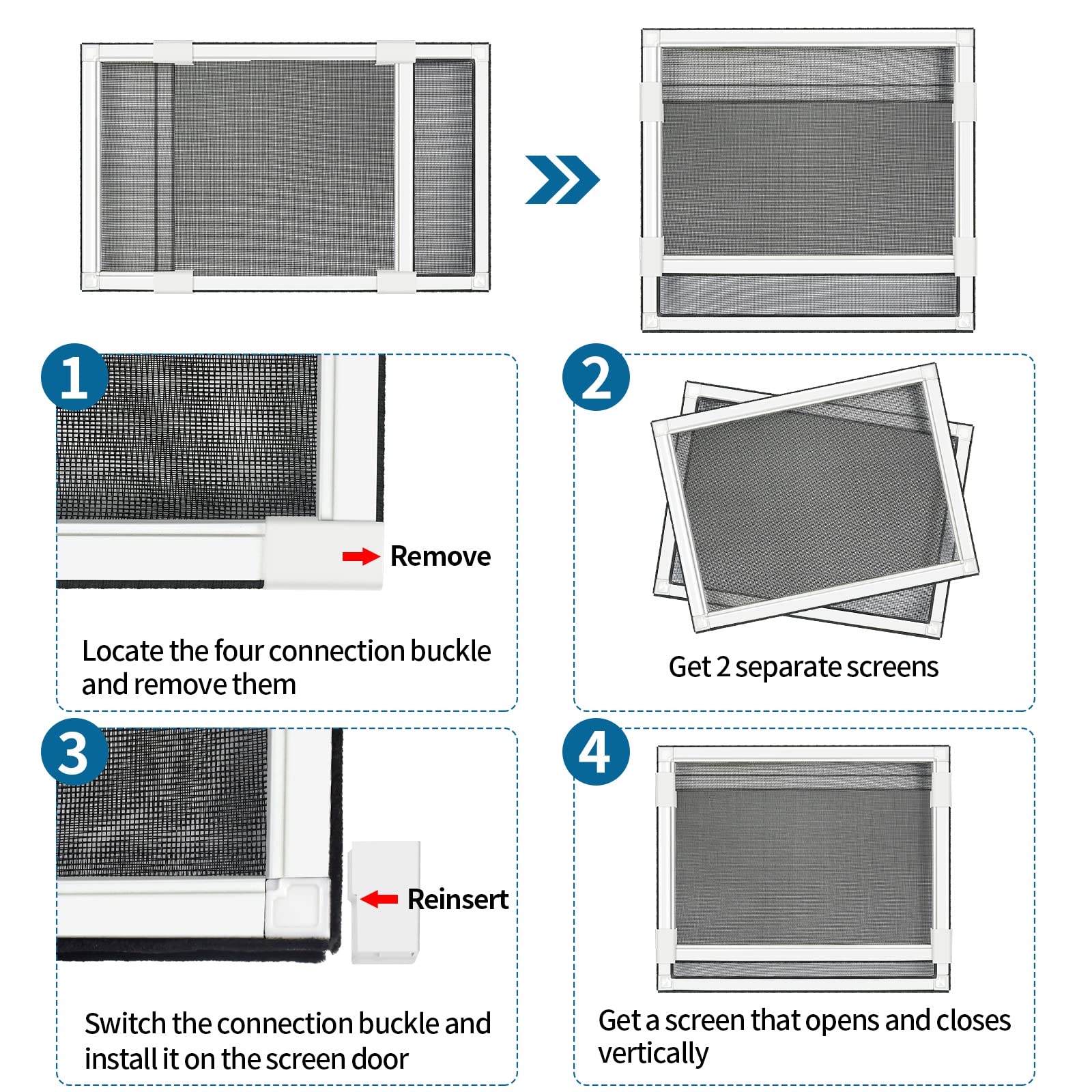 1

Remove

Locate the four connection buckle and remove them

2

Get 2 separate screens

3

Reinsert

Switch the connection buckle and install it on the screen door

4

Get a screen that opens and closes vertically