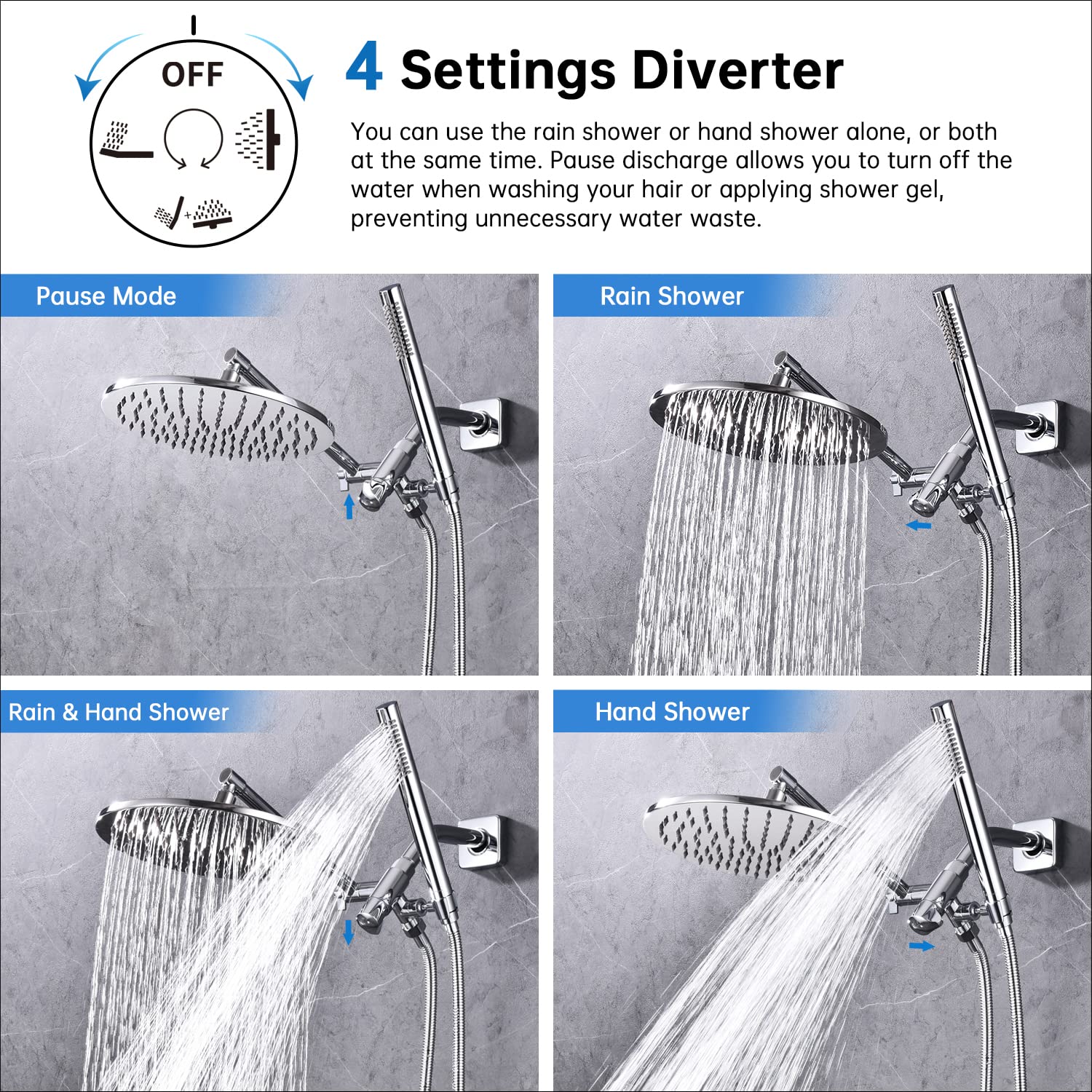 OFF

4 Settings Diverter

You can use the rain shower or hand shower alone, or both at the same time. Pause discharge allows you to turn off the water when washing your hair or applying shower gel, preventing unnecessary water waste.

Pause Mode

Rain Shower

Rain & Hand Shower

Hand Shower