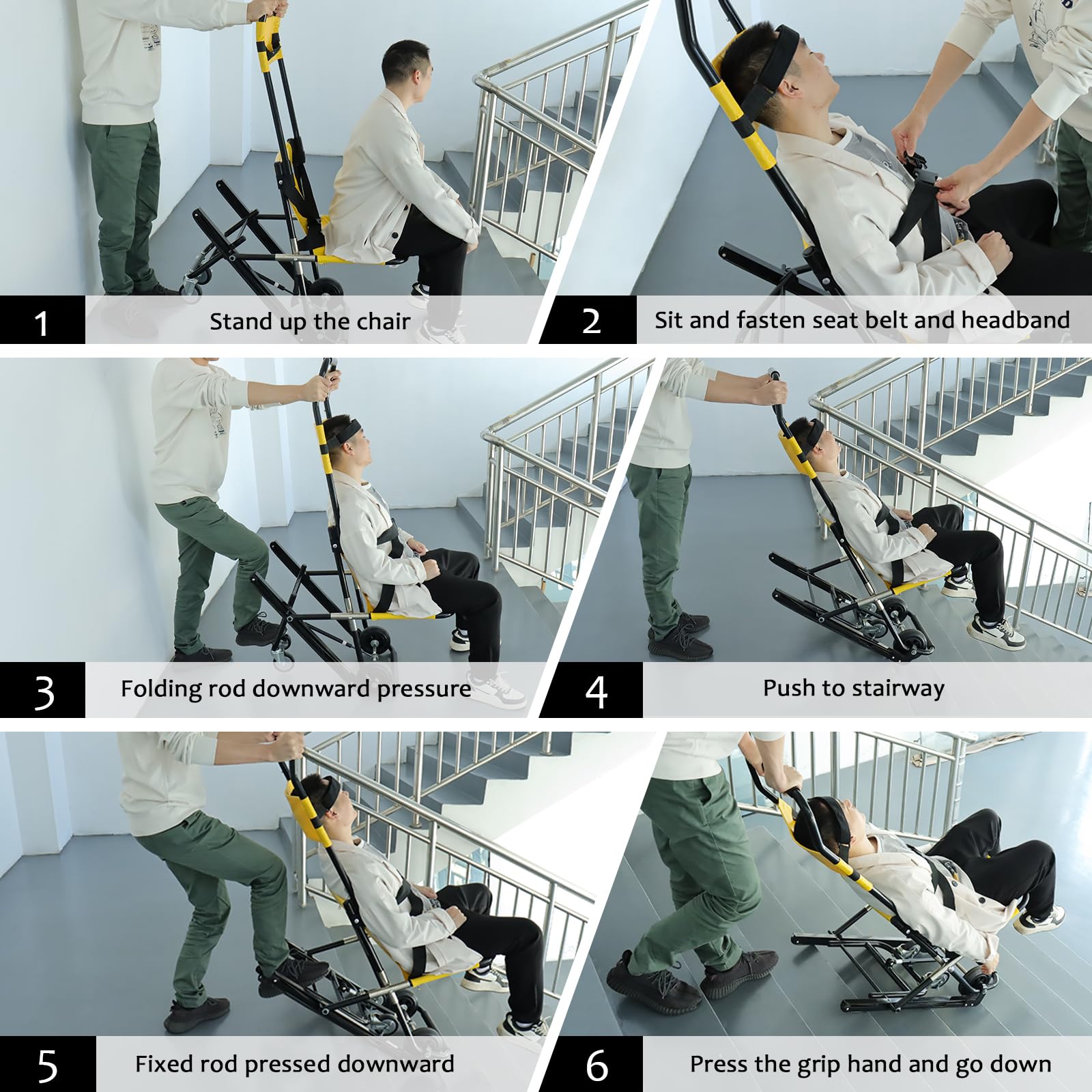 1 Stand up the chair

2 Sit and fasten seat belt and headband

3 Folding rod downward pressure

4 Push to stairway

5 Fixed rod pressed downward

6 Press the grip hand and go down