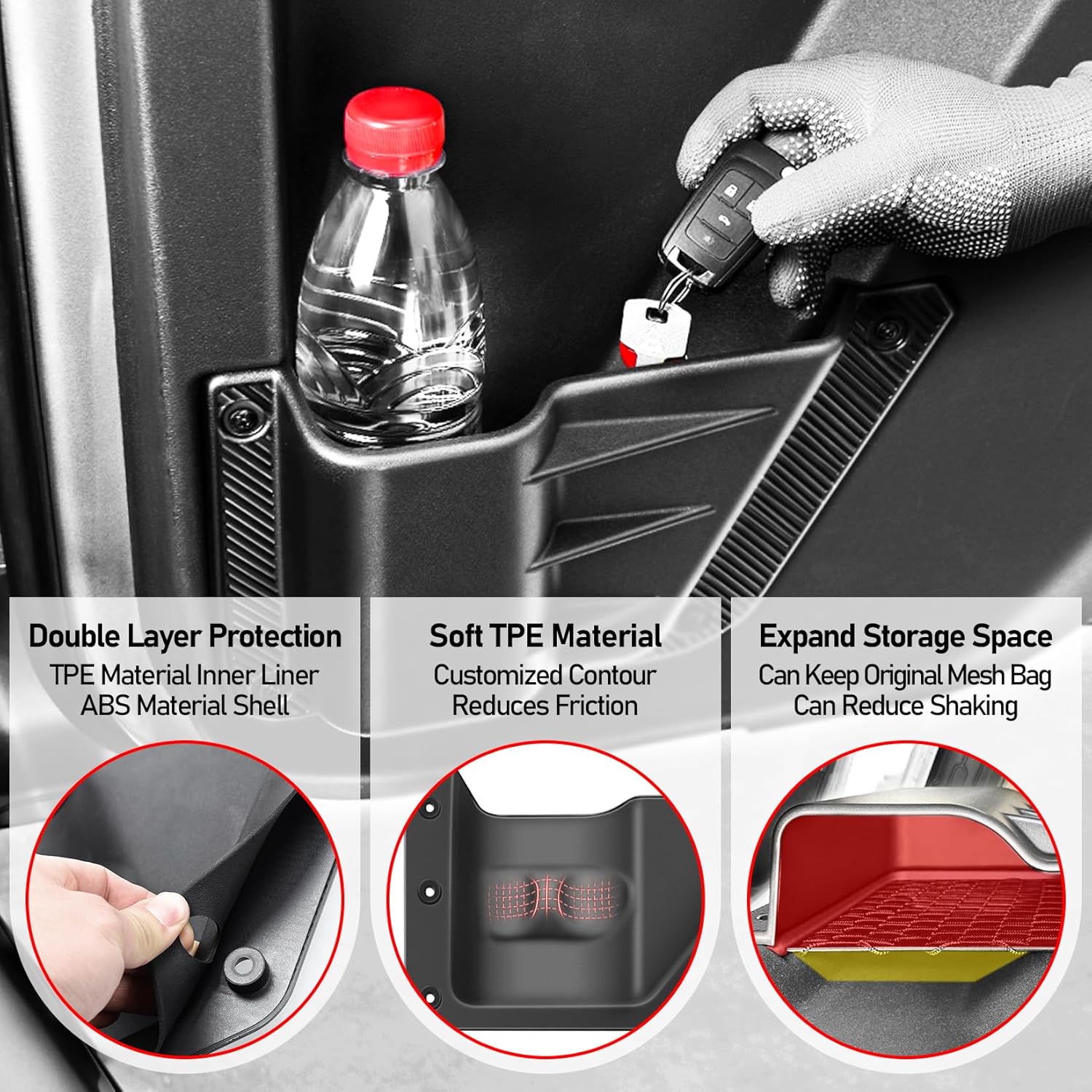 Double Layer Protection
TPE Material Inner Liner
ABS Material Shell

Soft TPE Material
Customized Contour
Reduces Friction

Expand Storage Space
Can Keep Original Mesh Bag
Can Reduce Shaking