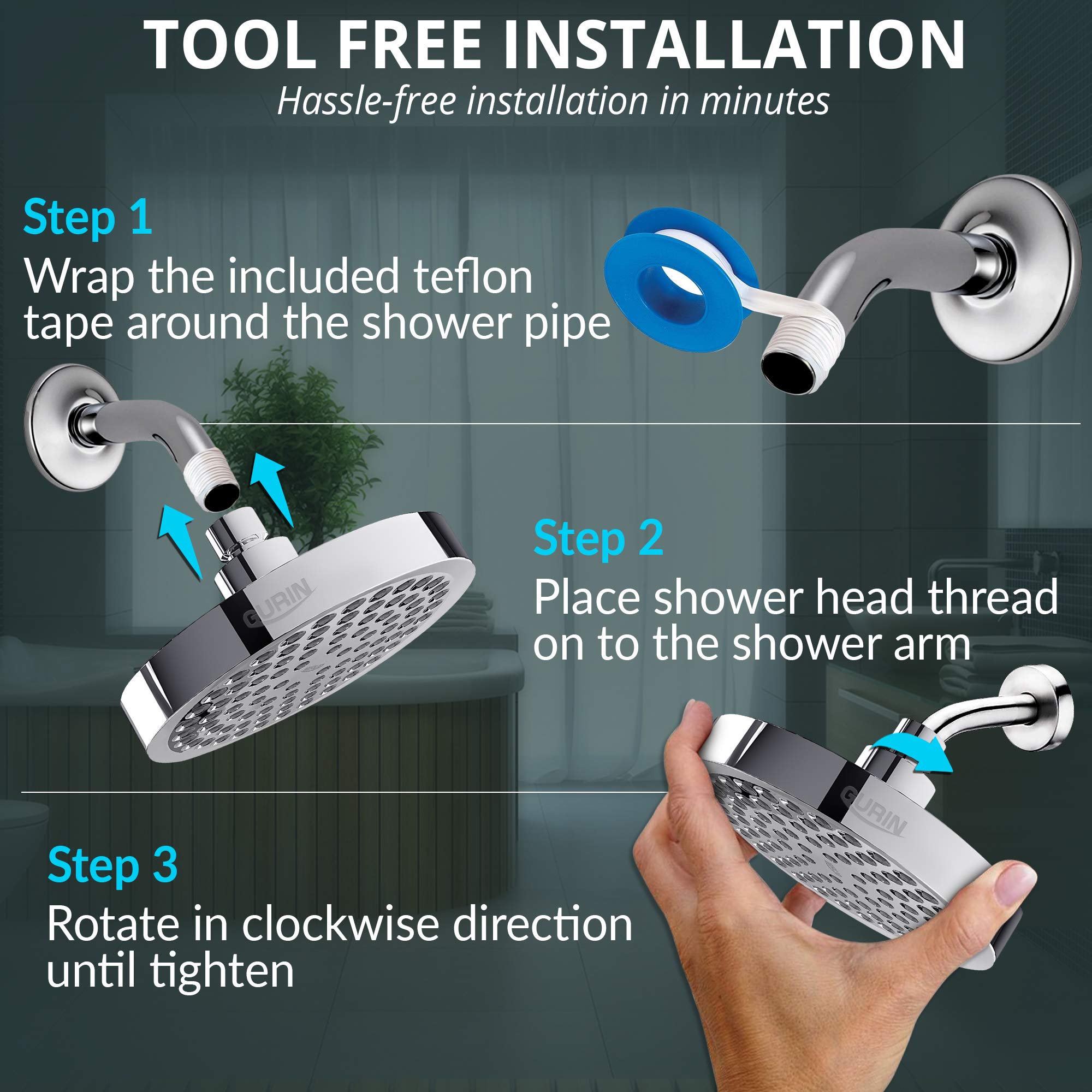 TOOL FREE INSTALLATION
Hassle-free installation in minutes

Step 1
Wrap the included teflon tape around the shower pipe

GURIN

Step 2
Place shower head thread on to the shower arm

GURIN

Step 3
Rotate in clockwise direction until tighten