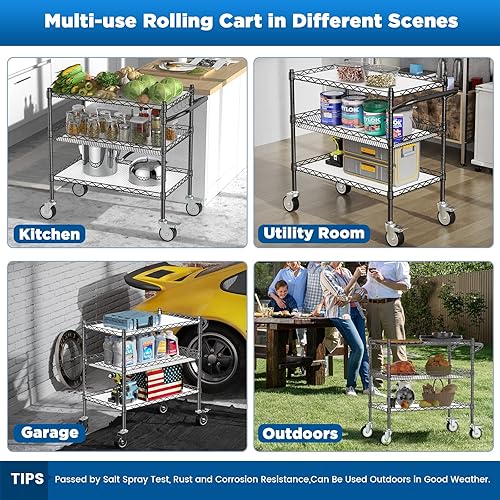 Multi-use Rolling Cart in Different Scenes

Kitchen

Utility Room

Garage

Outdoors

TIPS Passed by Salt Spray Test, Rust and Corrosion Resistance,Can Be Used Outdoors in Good Weather.