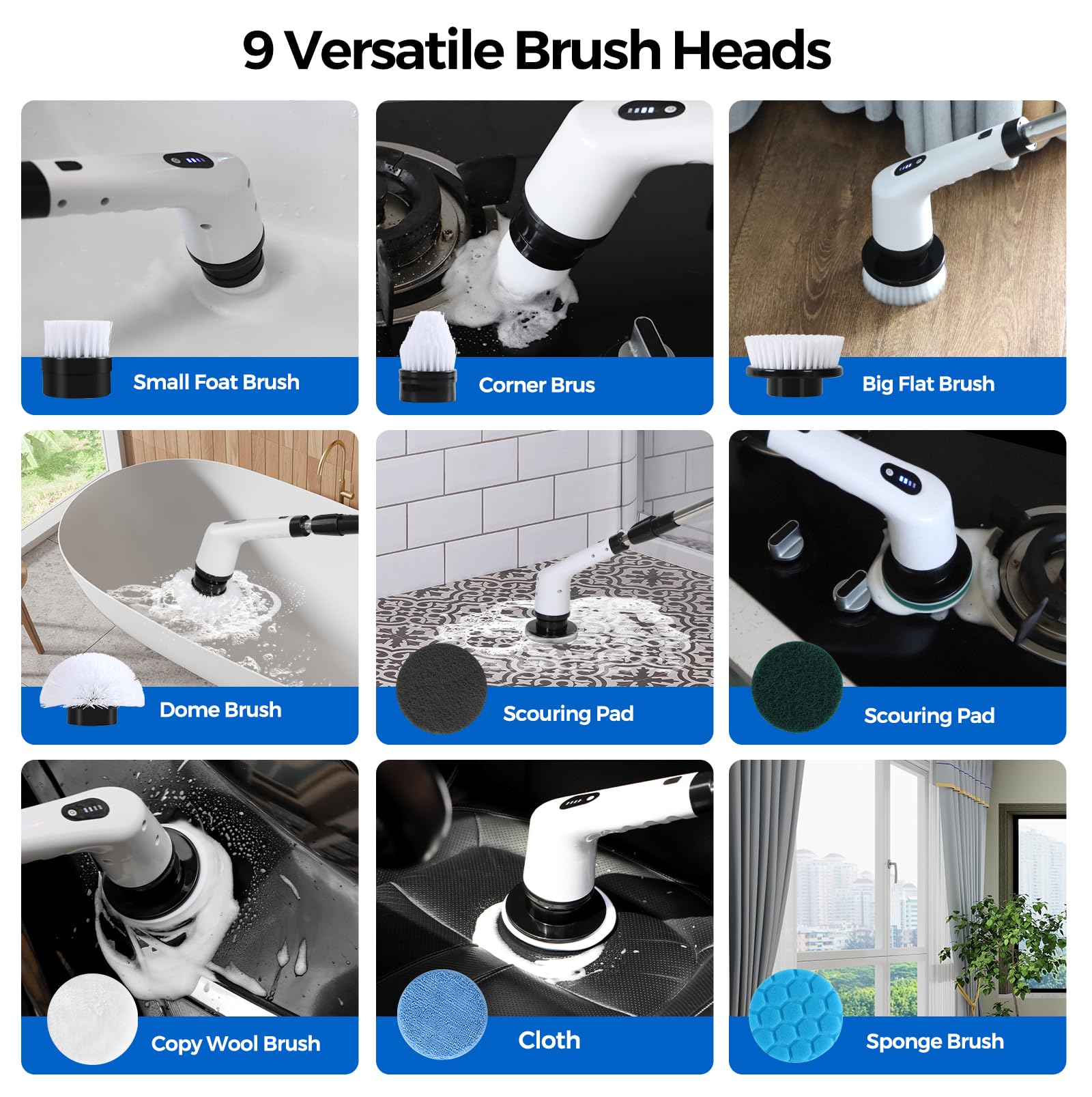 9 Versatile Brush Heads

Small Foat Brush

Corner Brus

Big Flat Brush

Dome Brush

Scouring Pad

Scouring Pad

Copy Wool Brush

Cloth

Sponge Brush