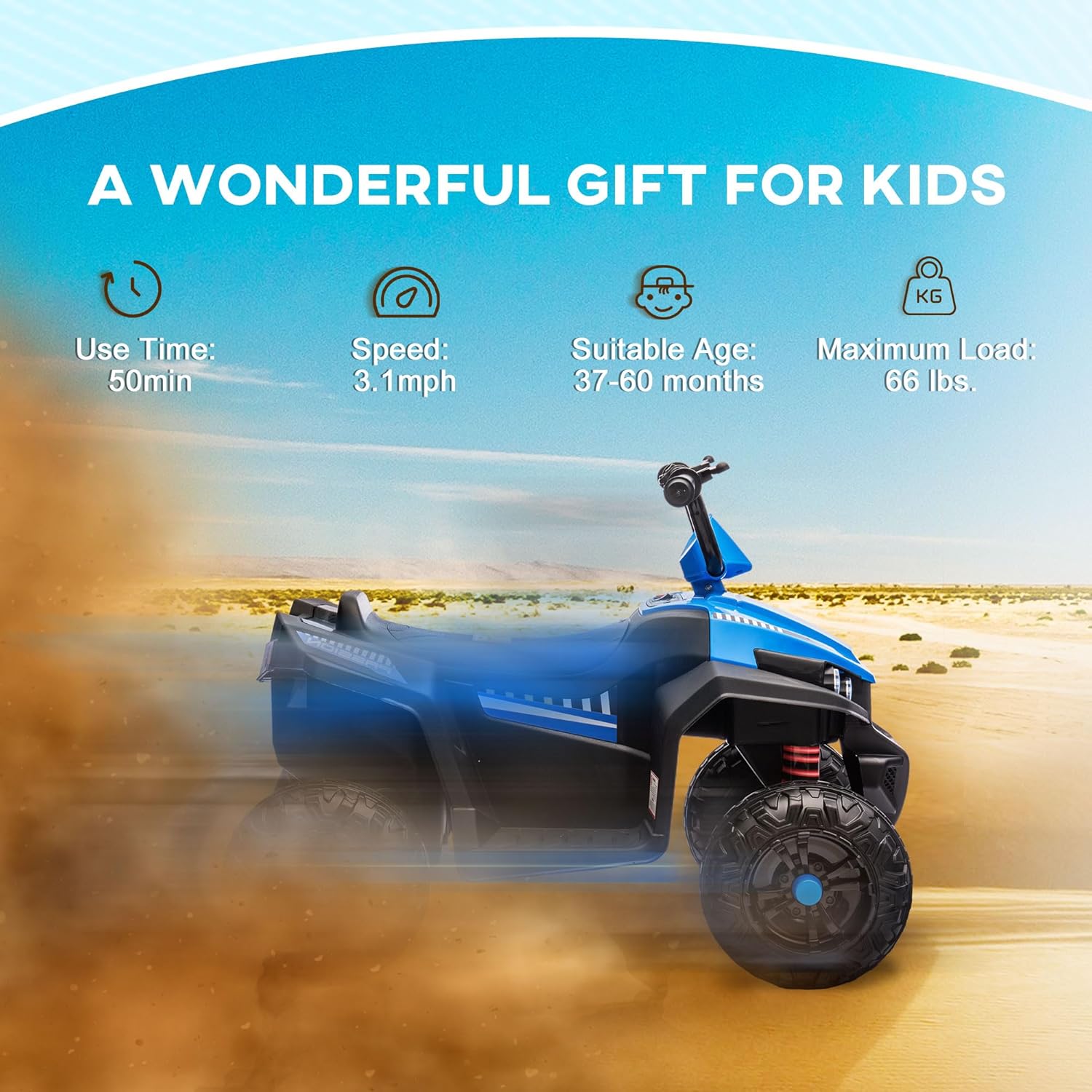 A WONDERFUL GIFT FOR KIDS

Use Time:
50min

Speed:
3.1mph

Suitable Age:
37-60 months

KG
Maximum Load:
66 lbs.