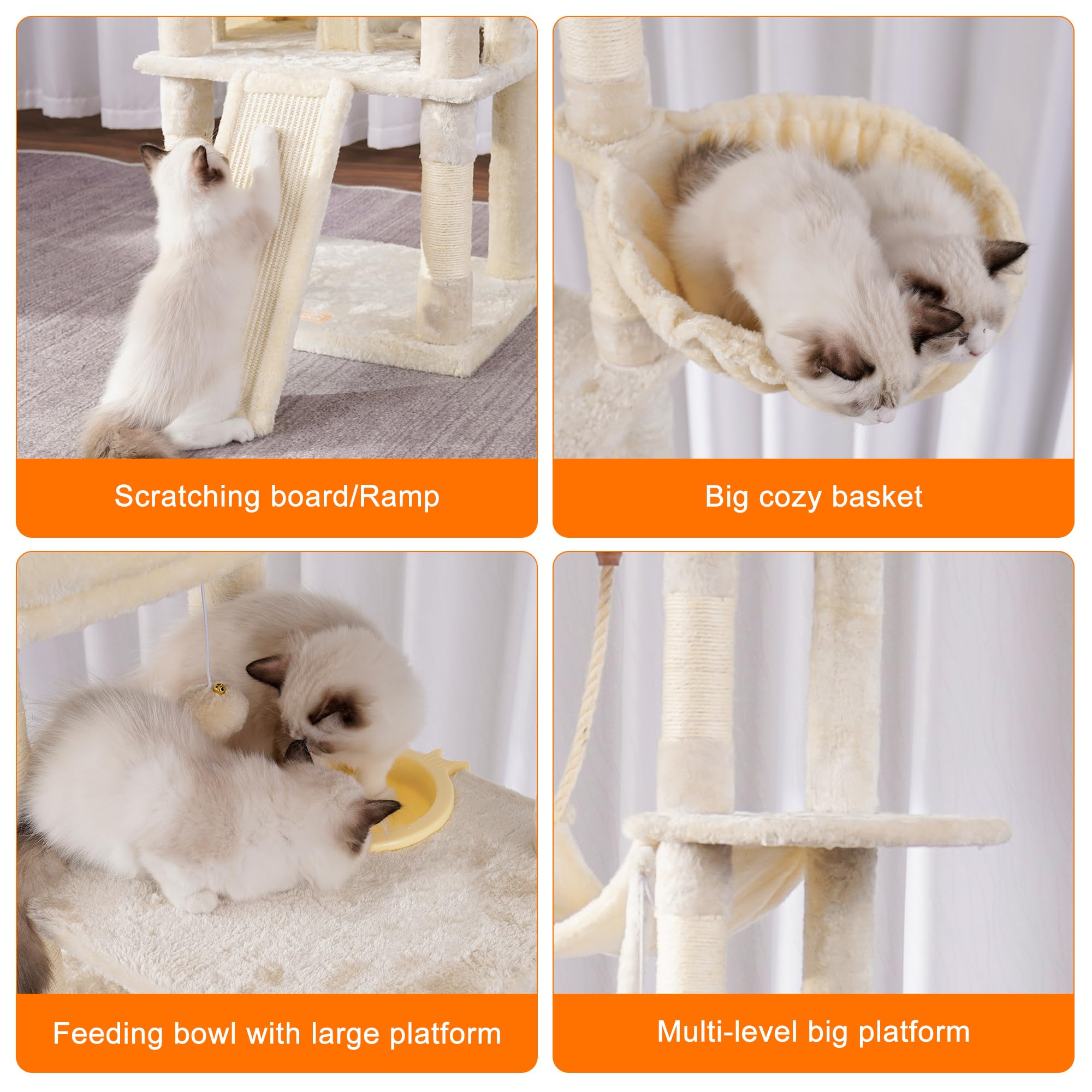 Scratching board/Ramp

Big cozy basket

Feeding bowl with large platform

Multi-level big platform