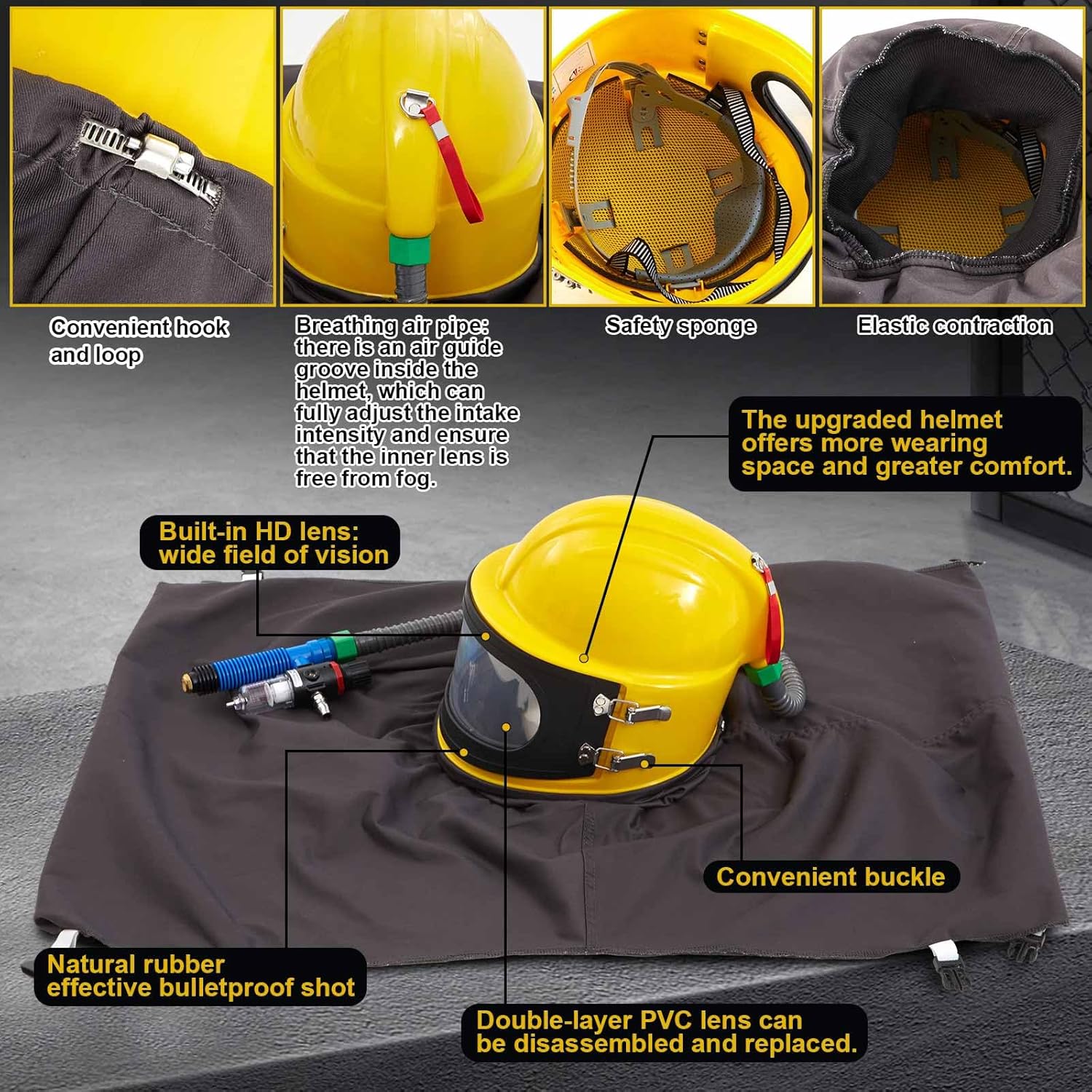 Convenient hook and loop

Breathing air pipe: there is an air guide groove inside the helmet, which can fully adjust the intake intensity and ensure that the inner lens is free from fog.

Safety sponge

Elastic contraction

The upgraded helmet offers more wearing space and greater comfort.

Built-in HD lens: wide field of vision

Convenient buckle

Natural rubber effective bulletproof shot

Double-layer PVC lens can be disassembled and replaced.