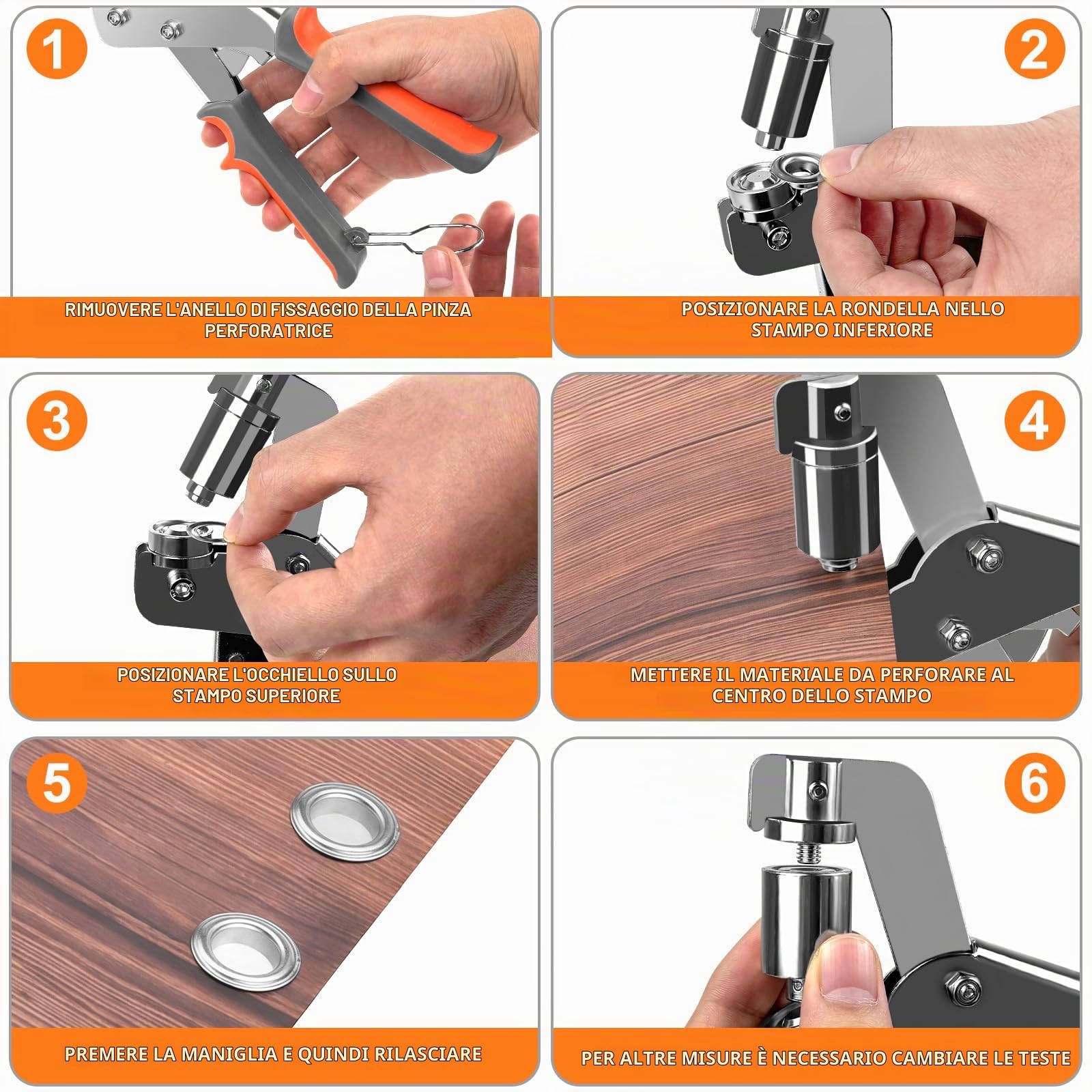 1

RIMUOVERE L'ANELLO DI FISSAGGIO DELLA PINZA PERFORATRICE

2

POSIZIONARE LA RONDELLA NELLO STAMPO INFERIORE

3

POSIZIONARE L'OCCHIELLO SULLO STAMPO SUPERIORE

4

METTERE IL MATERIALE DA PERFORARE AL CENTRO DELLO STAMPO

5

PREMERE LA MANIGLIA E QUINDI RILASCIARE

6

PER ALTRE MISURE È NECESSARIO CAMBIARE LE TESTE