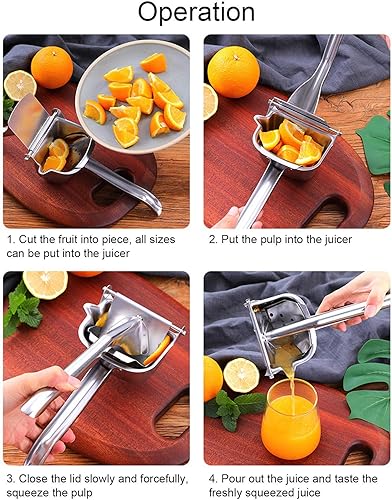 Operation

1. Cut the fruit into piece, all sizes can be put into the juicer

2. Put the pulp into the juicer

3. Close the lid slowly and forcefully, squeeze the pulp

4. Pour out the juice and taste the freshly squeezed juice