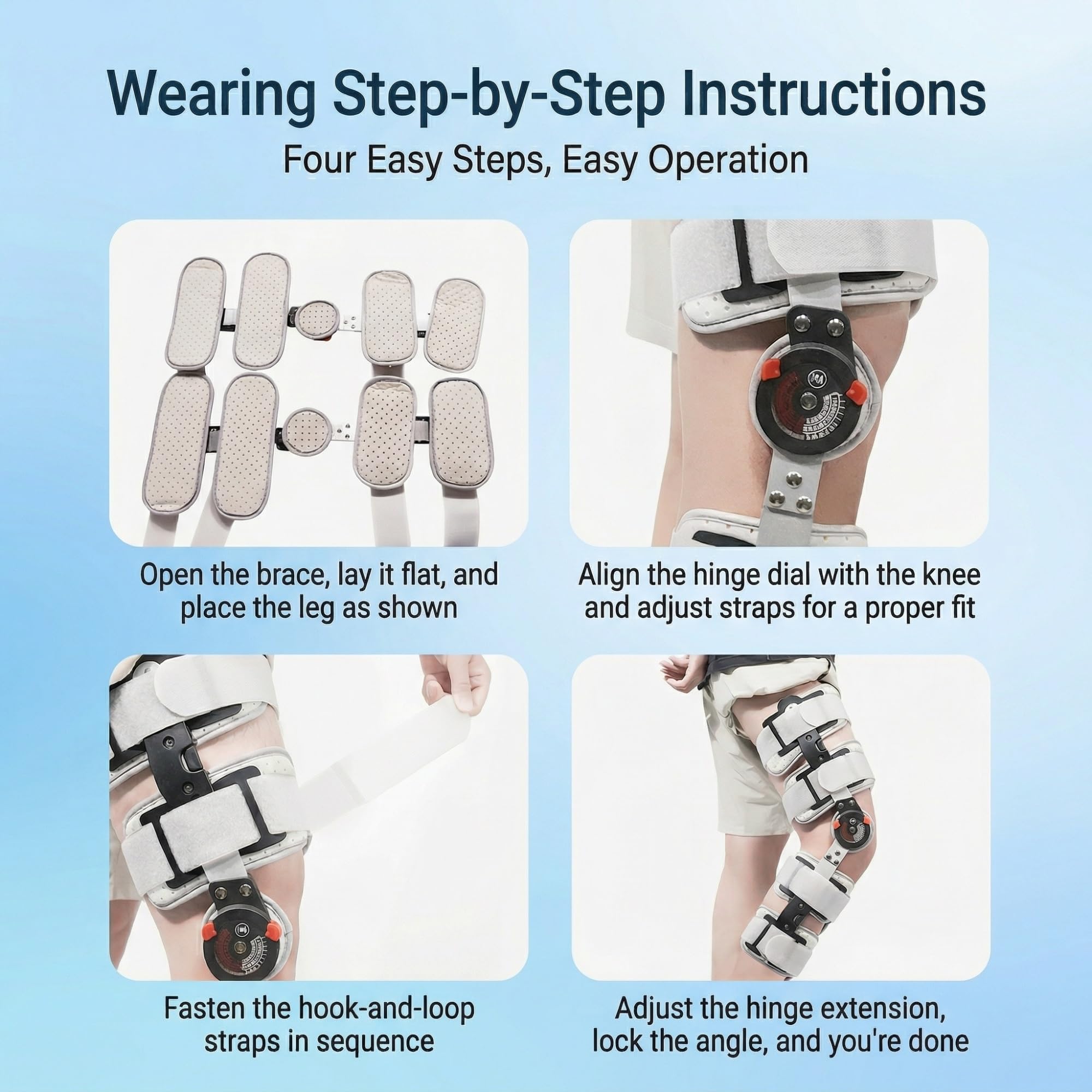 Wearing Step-by-Step Instructions

Four Easy Steps, Easy Operation

Open the brace, lay it flat, and place the leg as shown

Align the hinge dial with the knee and adjust straps for a proper fit

Fasten the hook-and-loop straps in sequence

Adjust the hinge extension, lock the angle, and you're done