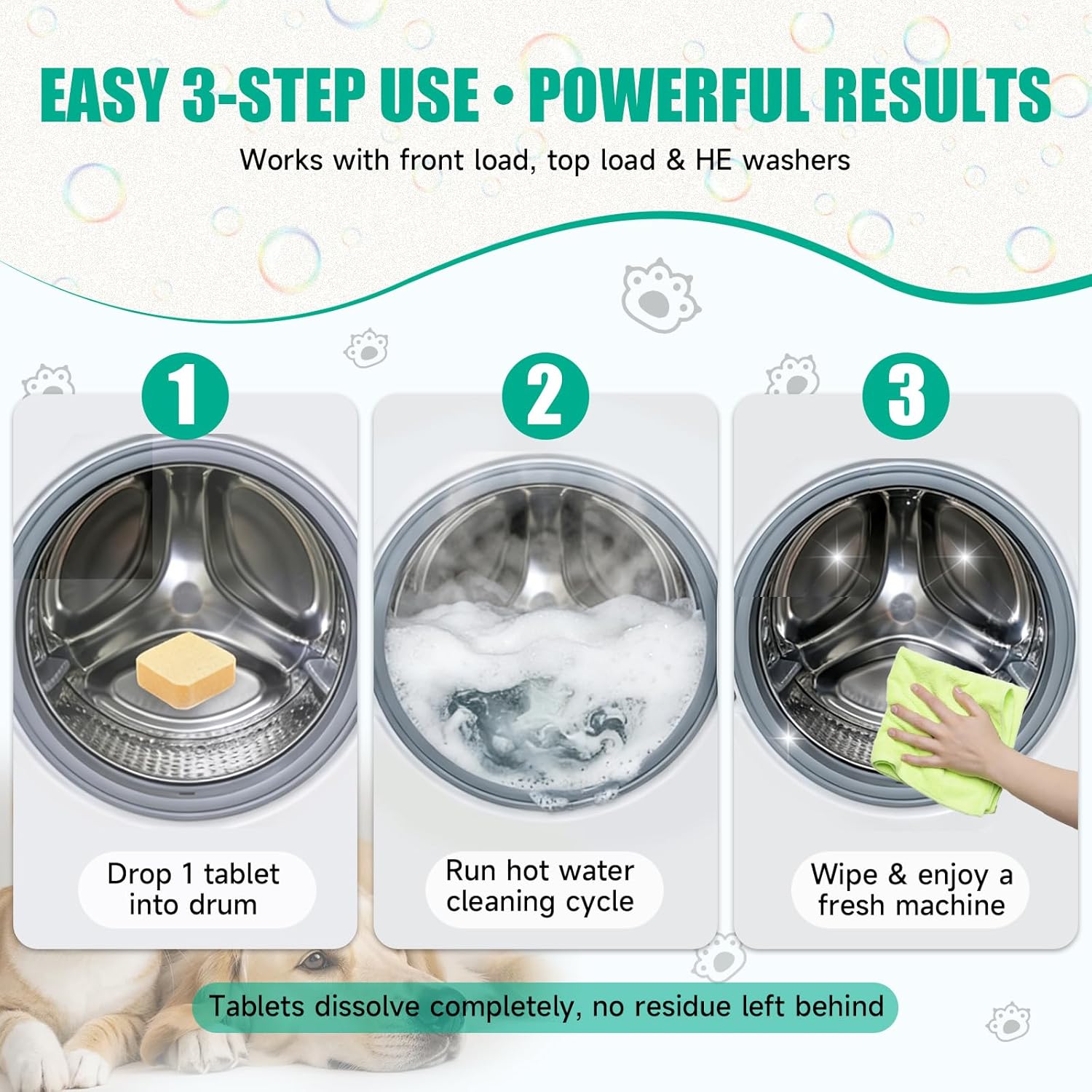 EASY 3-STEP USE • POWERFUL RESULTS

Works with front load, top load & HE washers

1

Drop 1 tablet into drum

2

Run hot water cleaning cycle

3

Wipe & enjoy a fresh machine

Tablets dissolve completely, no residue left behind