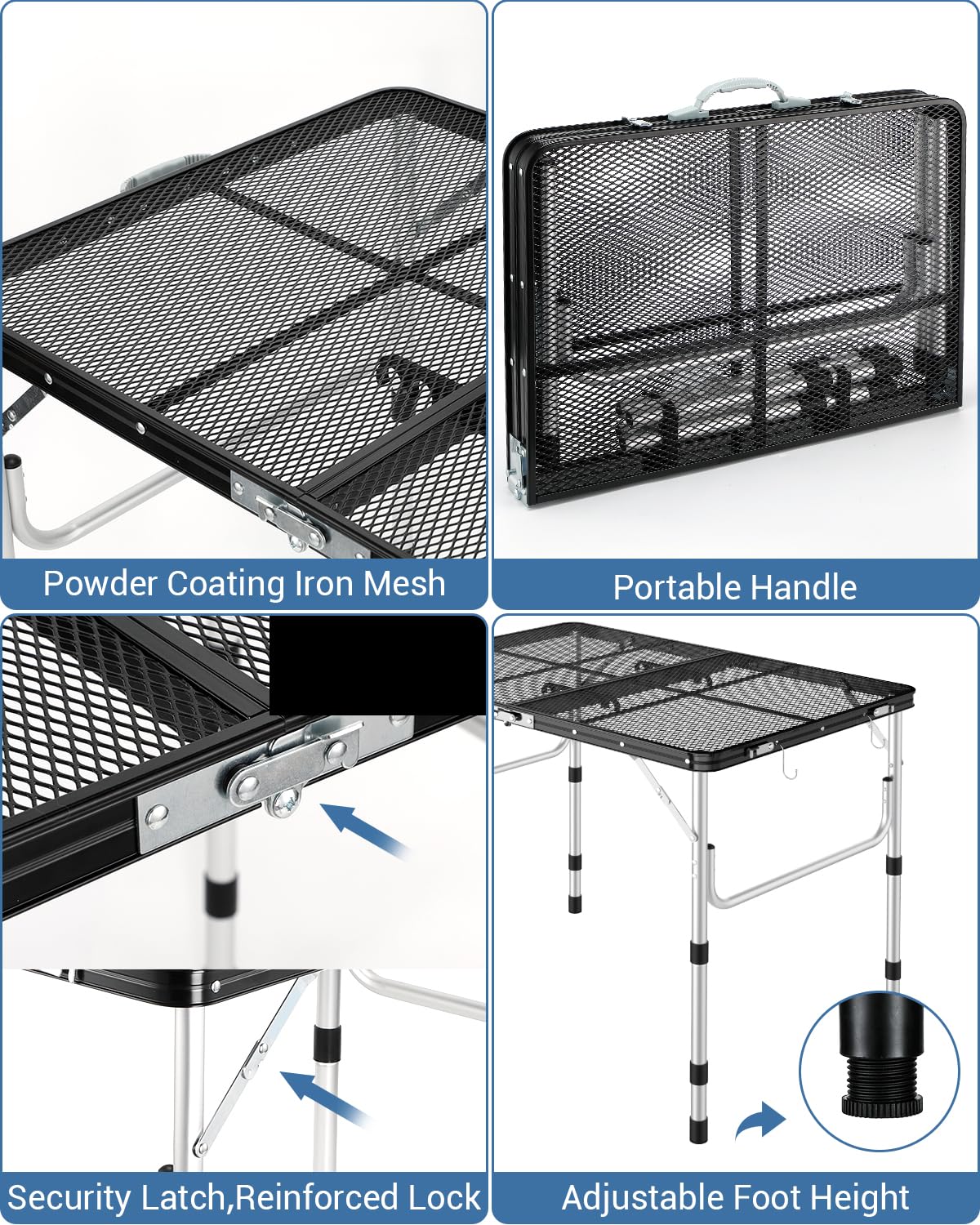 Powder Coating Iron Mesh

Portable Handle

Security Latch,Reinforced Lock

Adjustable Foot Height