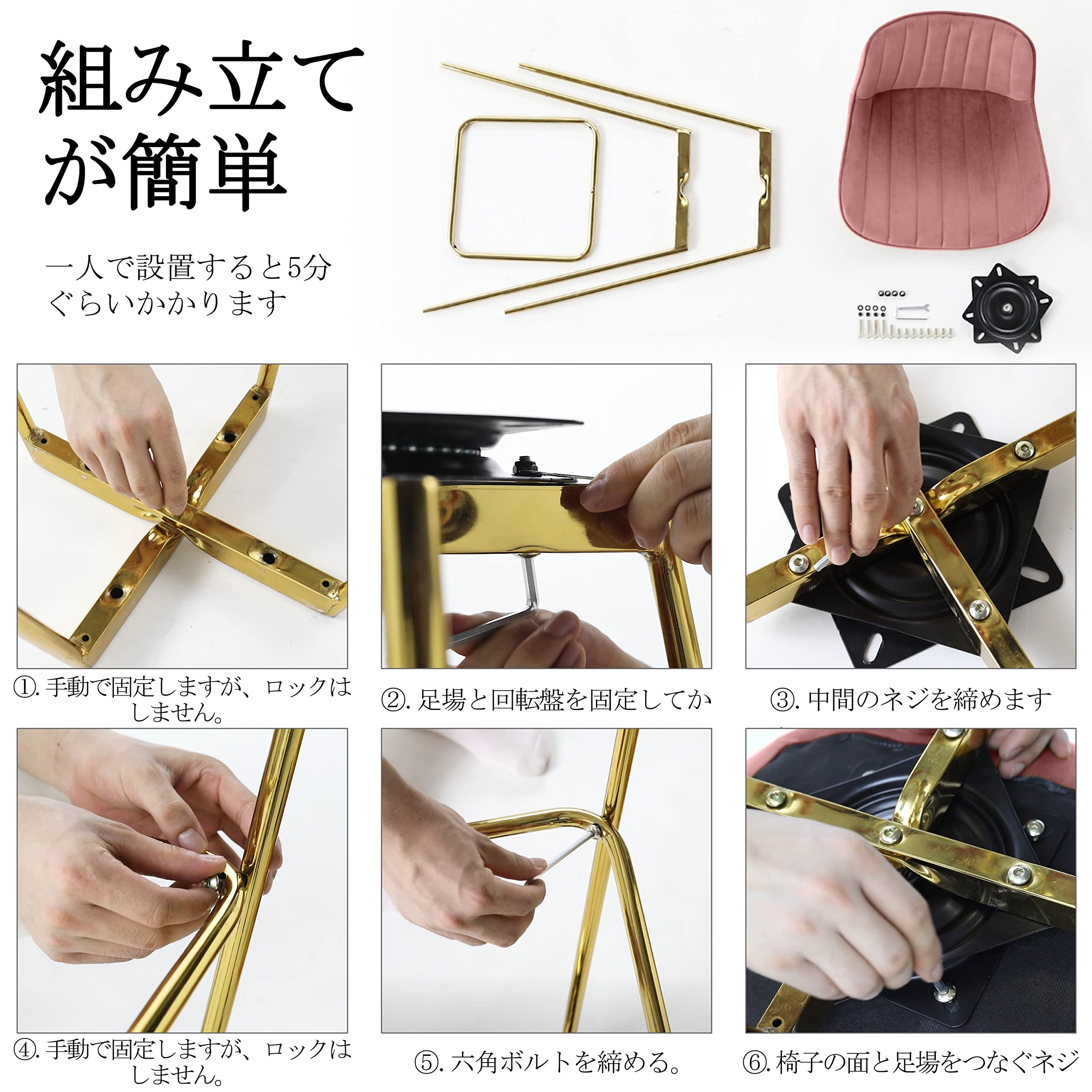 組み立てが簡単

一人で設置すると5分ぐらいかかります

①. 手動で固定しますが、ロックはしません。

②. 足場と回転盤を固定してか

③. 中間のネジを締めます

④. 手動で固定しますが、ロックはしません。

⑤. 六角ボルトを締める。

⑥. 椅子の面と足場をつなぐネジ