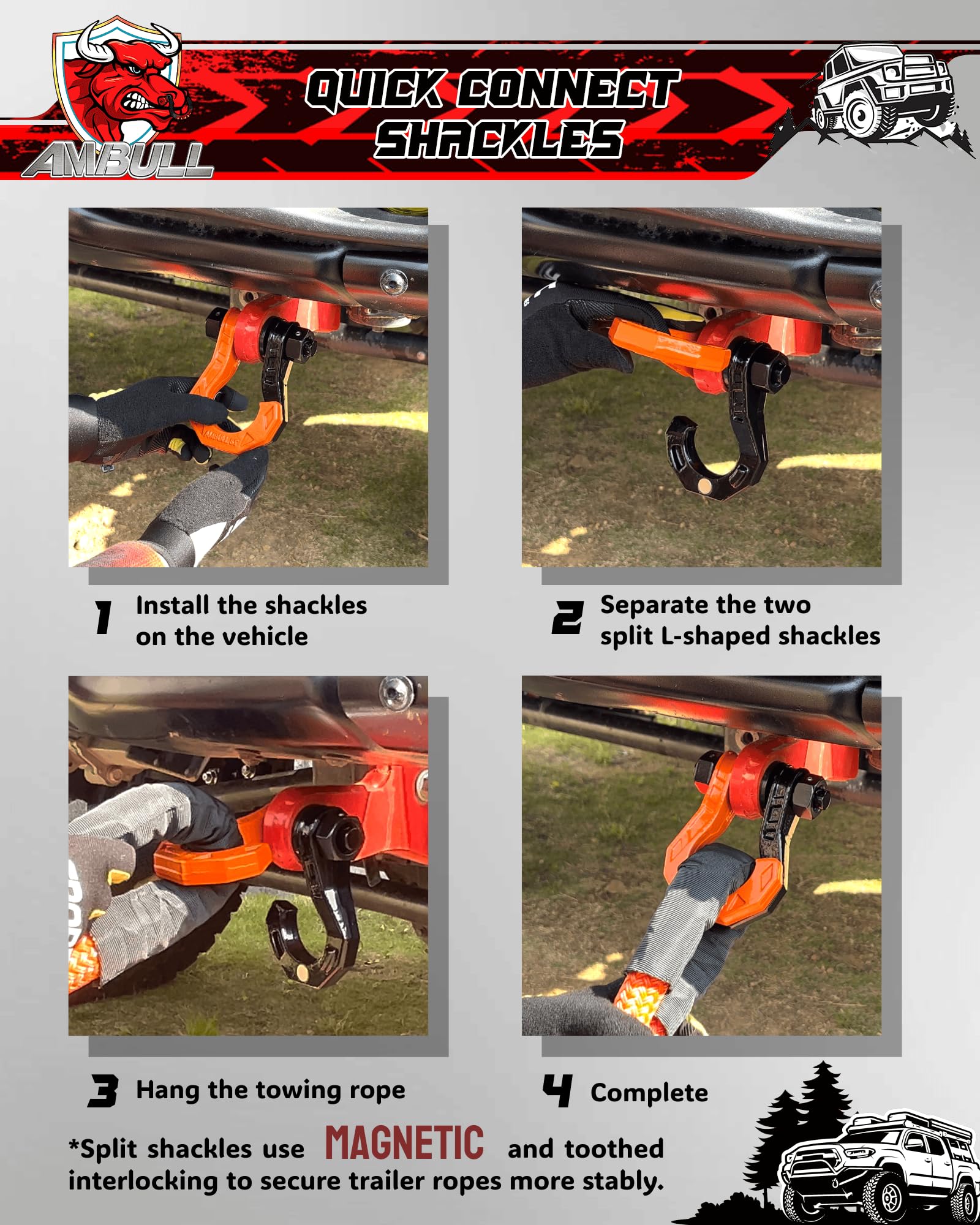 AMBULL

QUICK CONNECT SHACKLES

1 Install the shackles on the vehicle

2 Separate the two split L-shaped shackles

3 Hang the towing rope

4 Complete

*Split shackles use MAGNETIC and toothed interlocking to secure trailer ropes more stably.