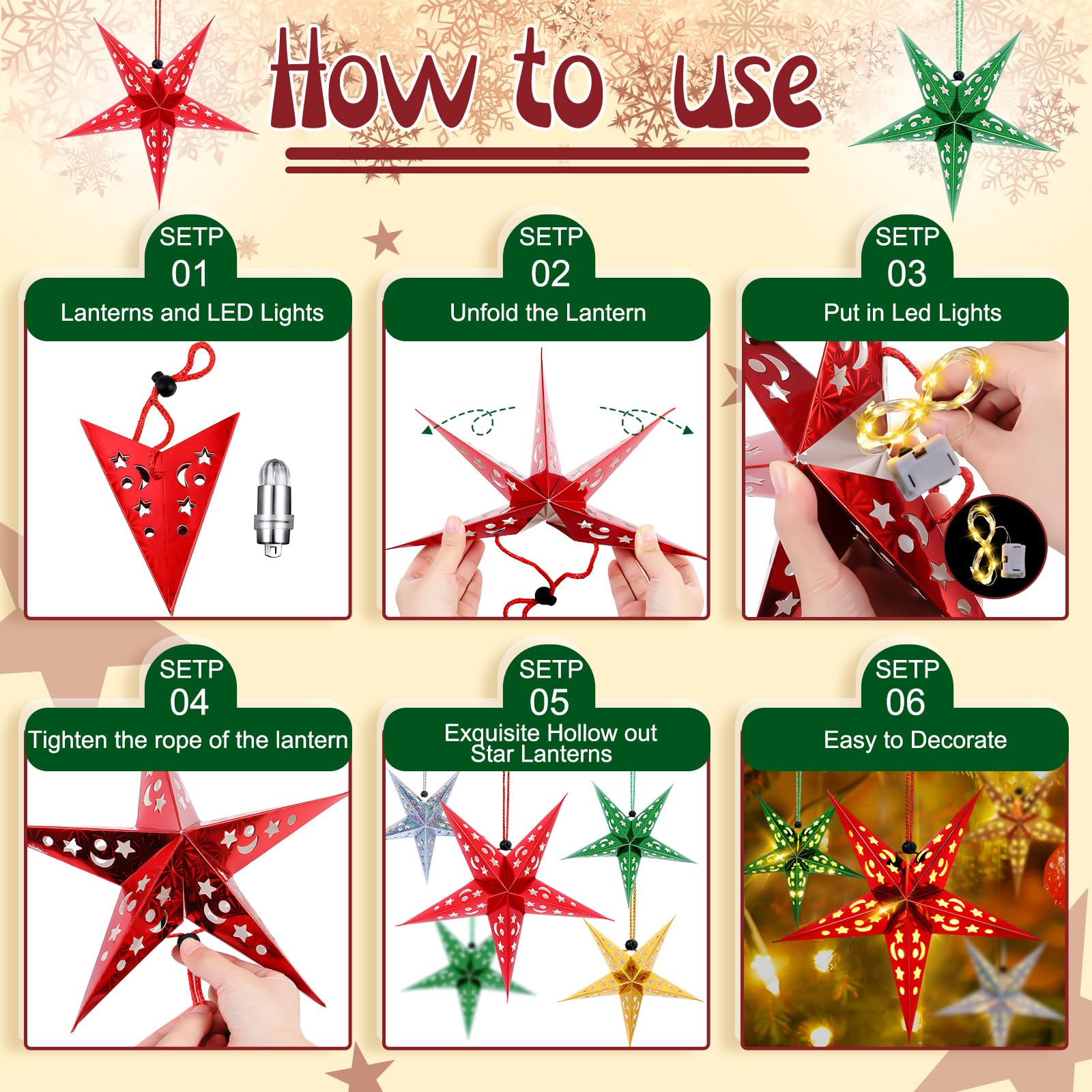 How to use

SETP
01
Lanterns and LED Lights

SETP
02
Unfold the Lantern

SETP
03
Put in Led Lights

SETP
04
Tighten the rope of the lantern

SETP
05
Exquisite Hollow out Star Lanterns

SETP
06
Easy to Decorate