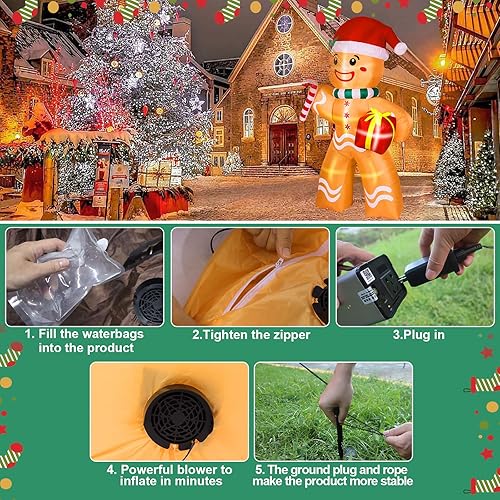 1. Fill the waterbags into the product

2.Tighten the zipper

3.Plug in

4. Powerful blower to inflate in minutes

5. The ground plug and rope make the product more stable